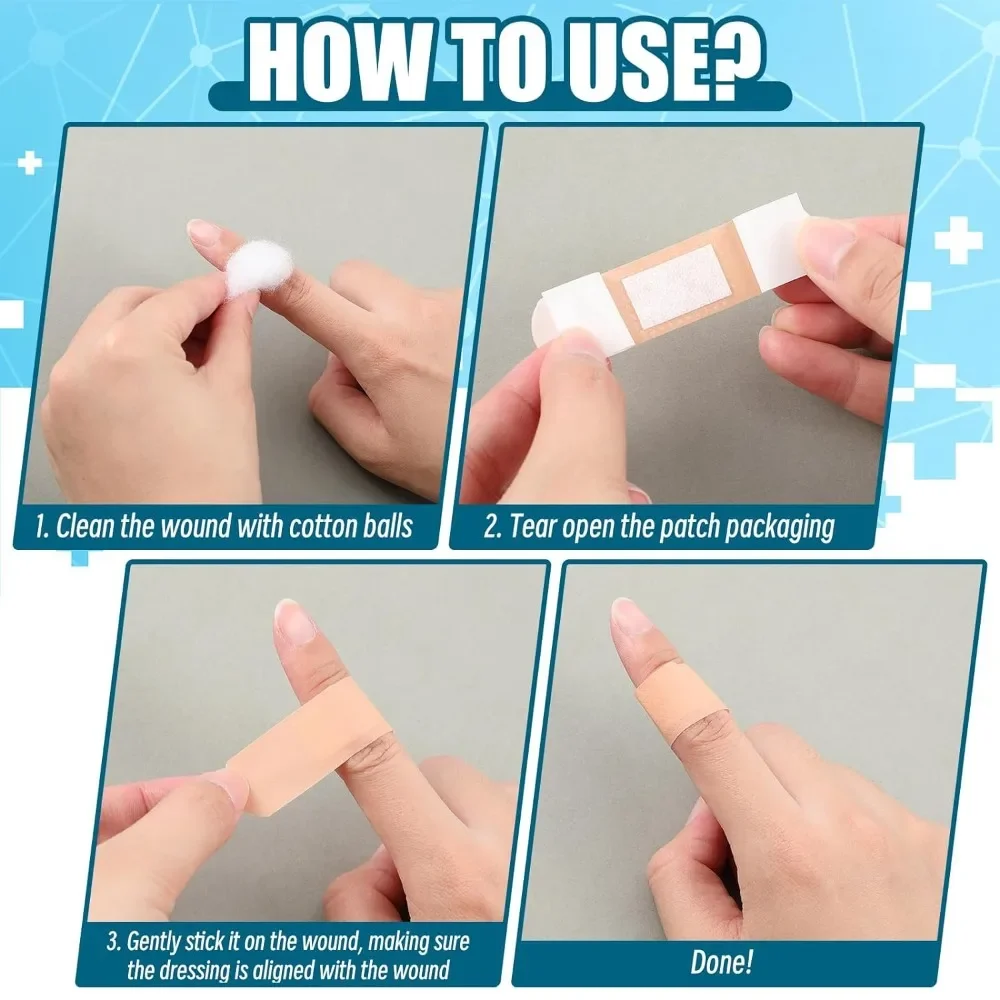 HOW TO USE?

1. Clean the wound with cotton balls

2. Tear open the patch packaging

3. Gently stick it on the wound, making sure the dressing is aligned with the wound

Done!