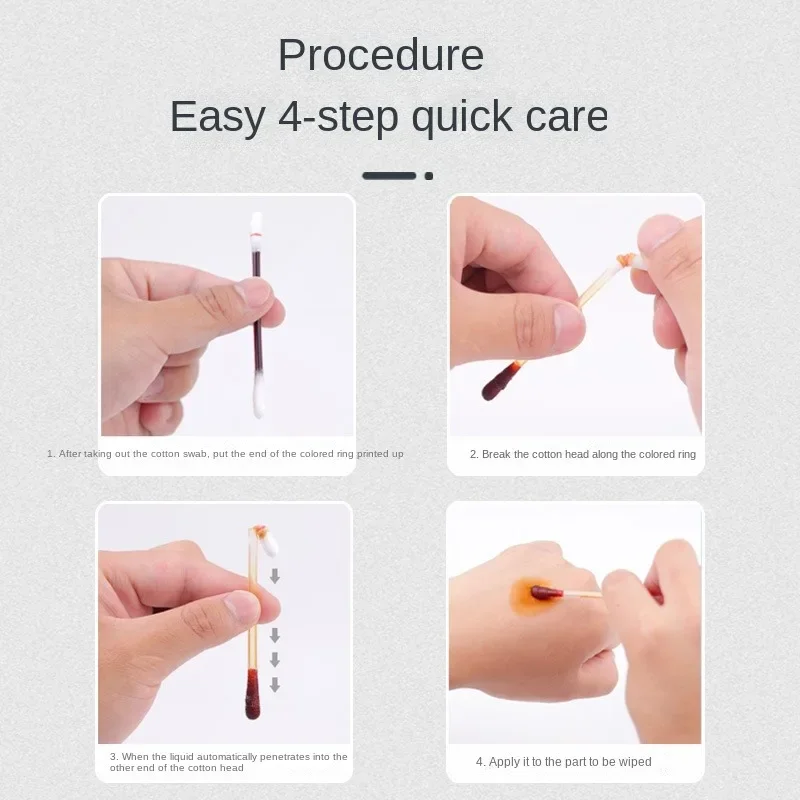 Procedure
Easy 4-step quick care

1. After taking out the cotton swab, put the end of the colored ring printed up

2. Break the cotton head along the colored ring

3. When the liquid automatically penetrates into the other end of the cotton head

4. Apply it to the part to be wiped