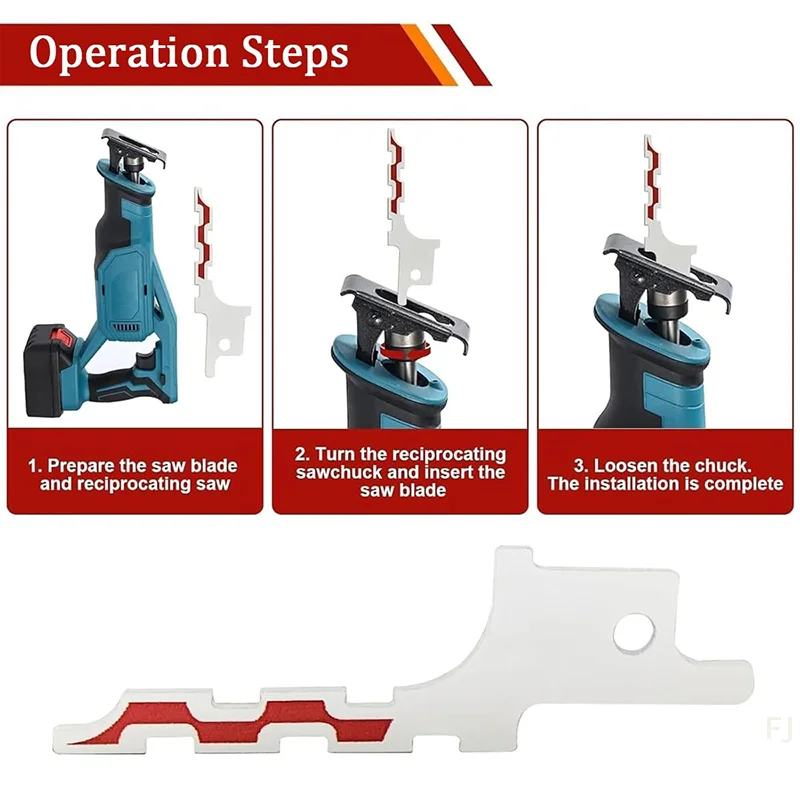 Operation Steps

1. Prepare the saw blade and reciprocating saw

2. Turn the reciprocating sawchuck and insert the saw blade

3. Loosen the chuck. The installation is complete

FJ