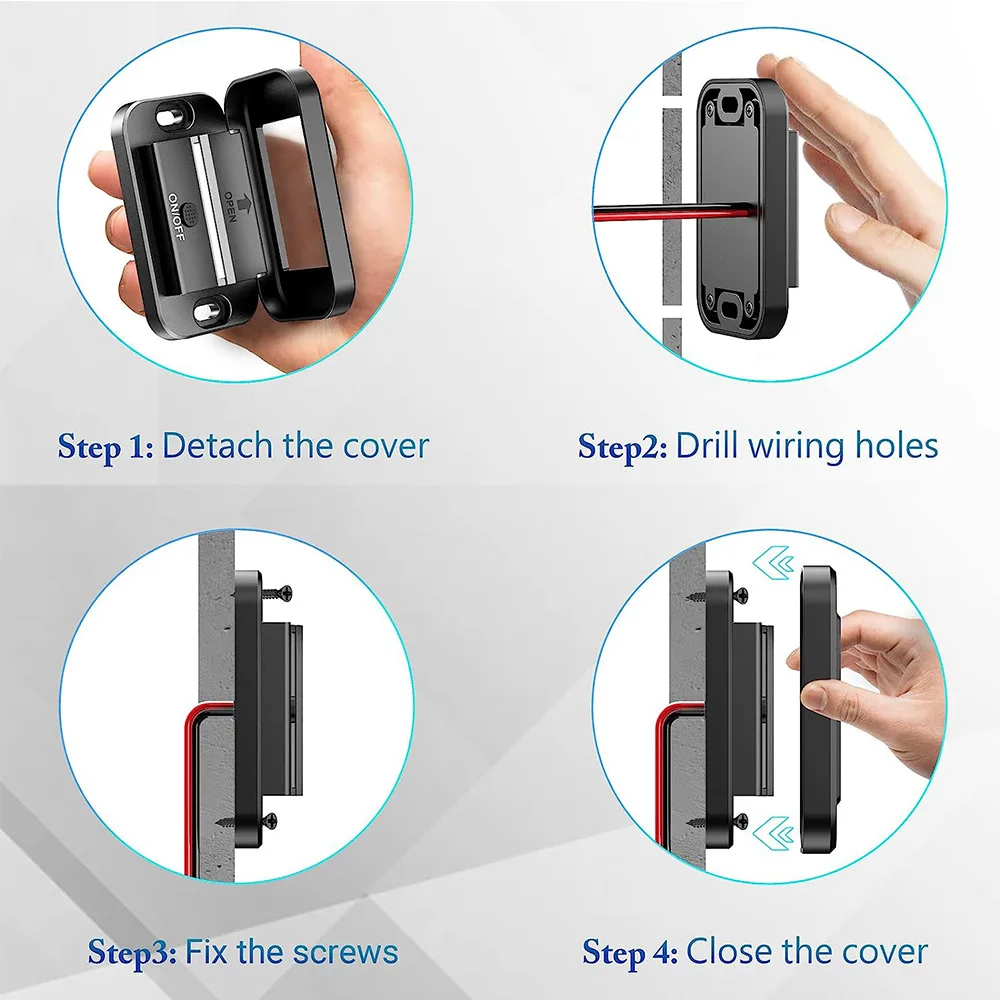 ON/OFF
OPEN

Step 1: Detach the cover

Step2: Drill wiring holes

Step3: Fix the screws

Step 4: Close the cover