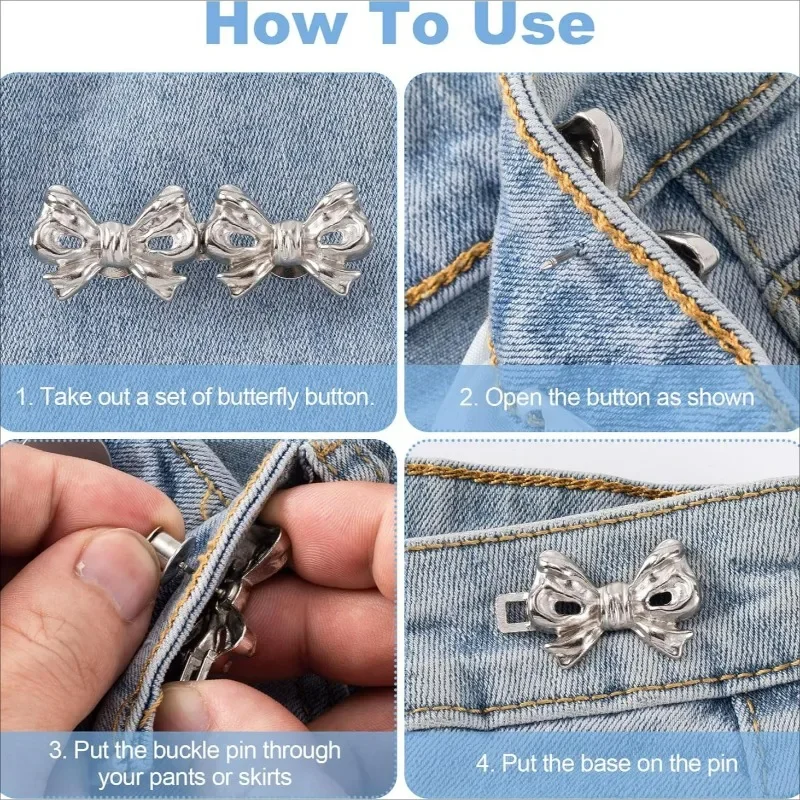 How To Use

1. Take out a set of butterfly button.

2. Open the button as shown

3. Put the buckle pin through your pants or skirts

4. Put the base on the pin