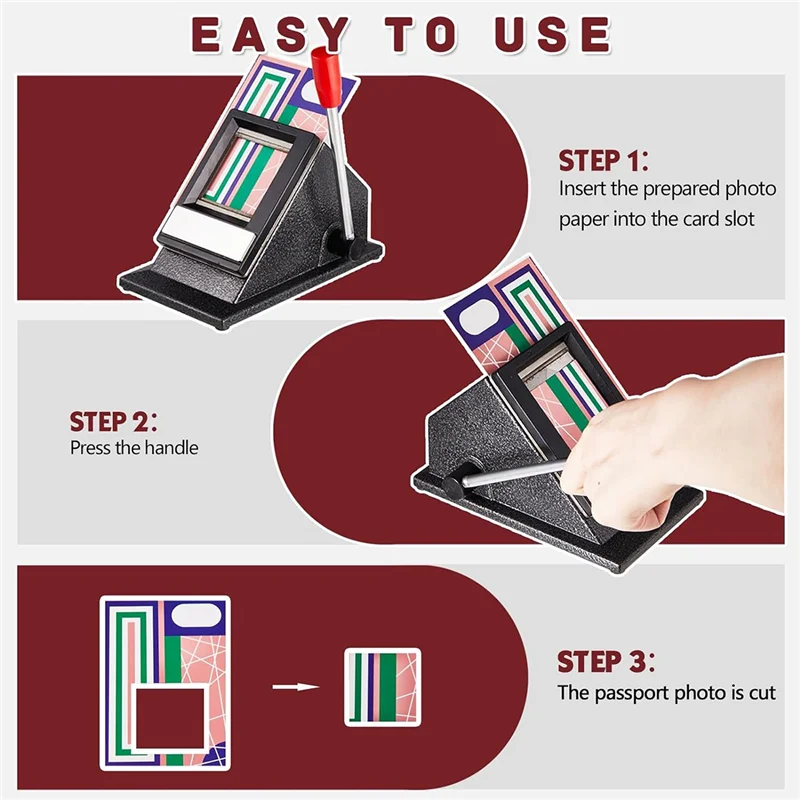 EASY TO USE

STEP 1:
Insert the prepared photo paper into the card slot

STEP 2:
Press the handle

STEP 3:
The passport photo is cut