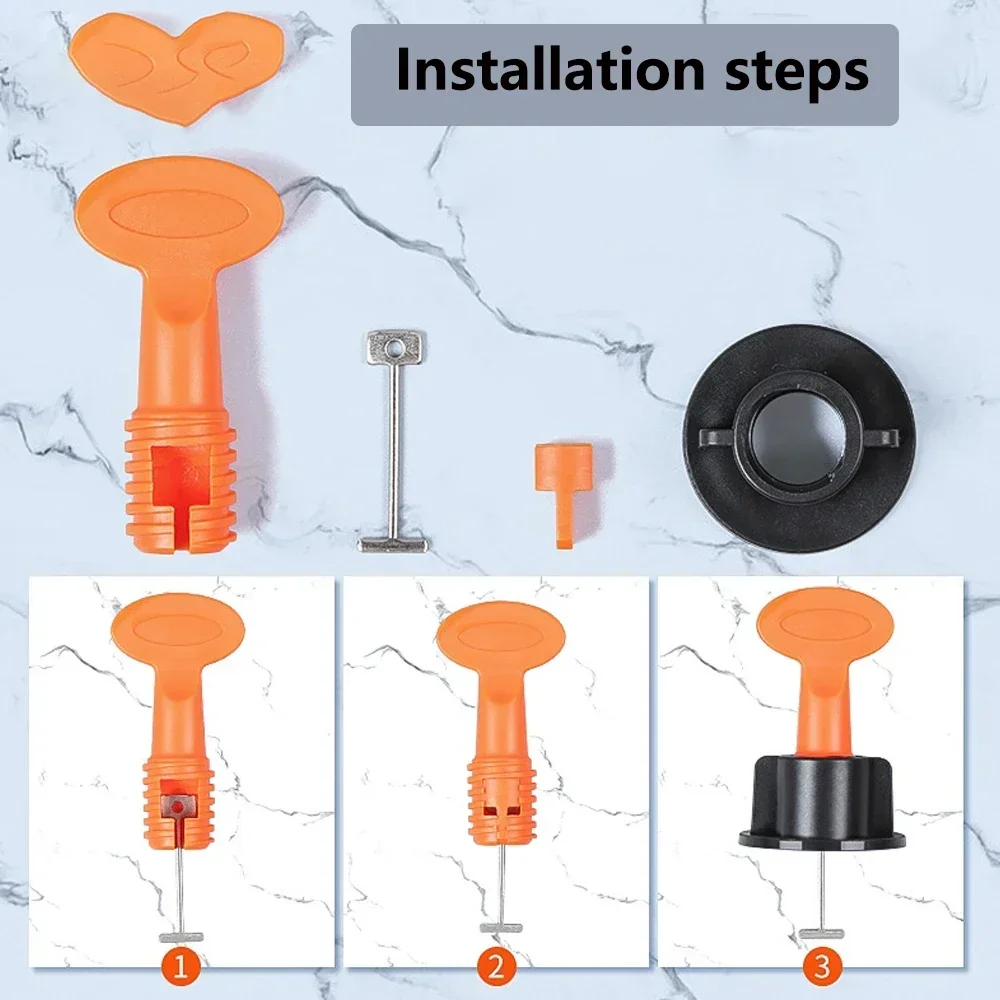 Installation steps

1

2

3