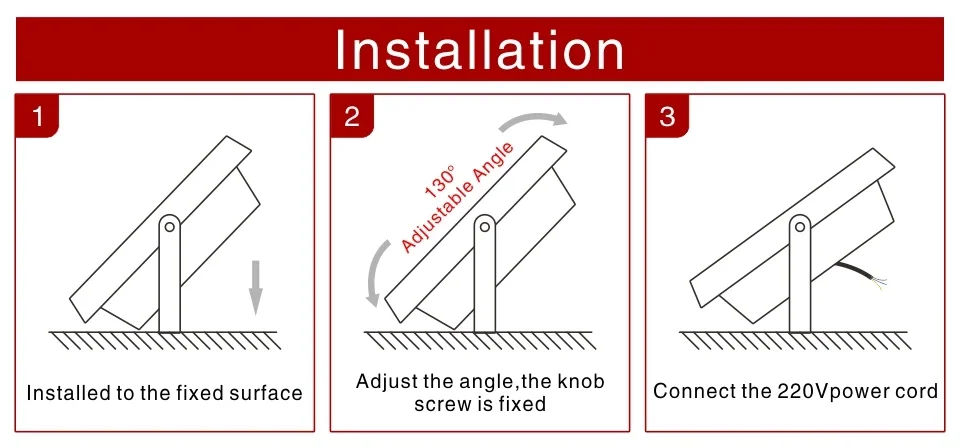 Installation

1

Installed to the fixed surface

2

130°
Adjustable Angle

Adjust the angle,the knob screw is fixed

3

Connect the 220Vpower cord