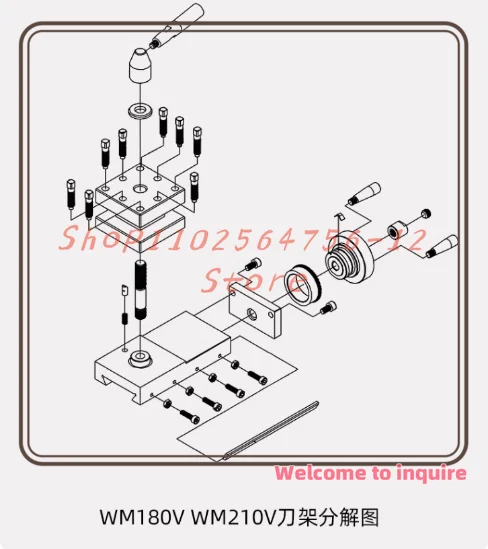 Shop1102564756-12 Store

Welcome to inquire

WM180V WM210V刀架分解图