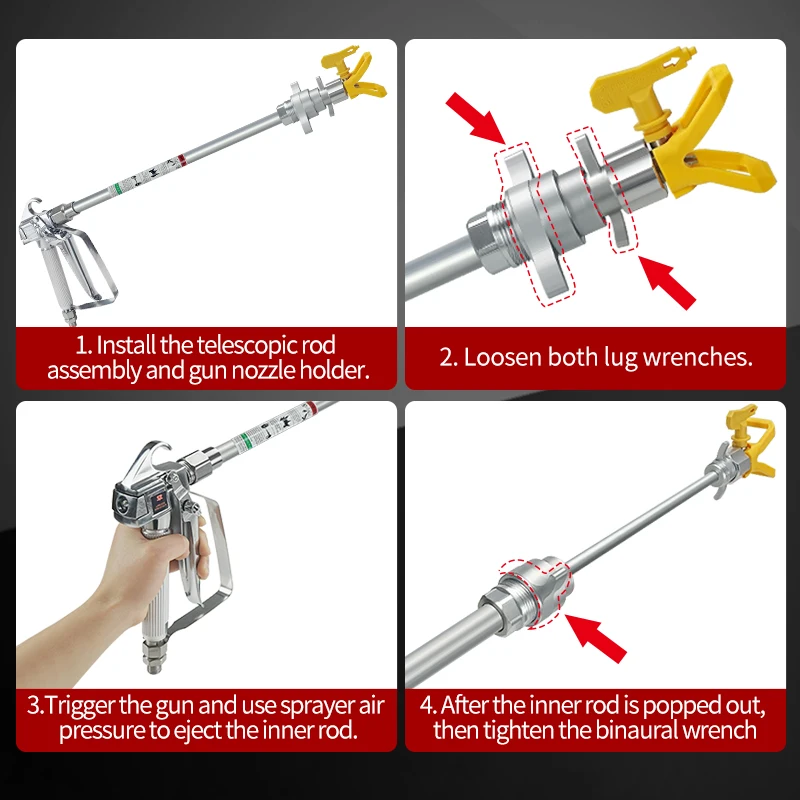 1. Install the telescopic rod assembly and gun nozzle holder.

2. Loosen both lug wrenches.

3.Trigger the gun and use sprayer air pressure to eject the inner rod.

4. After the inner rod is popped out, then tighten the binaural wrench