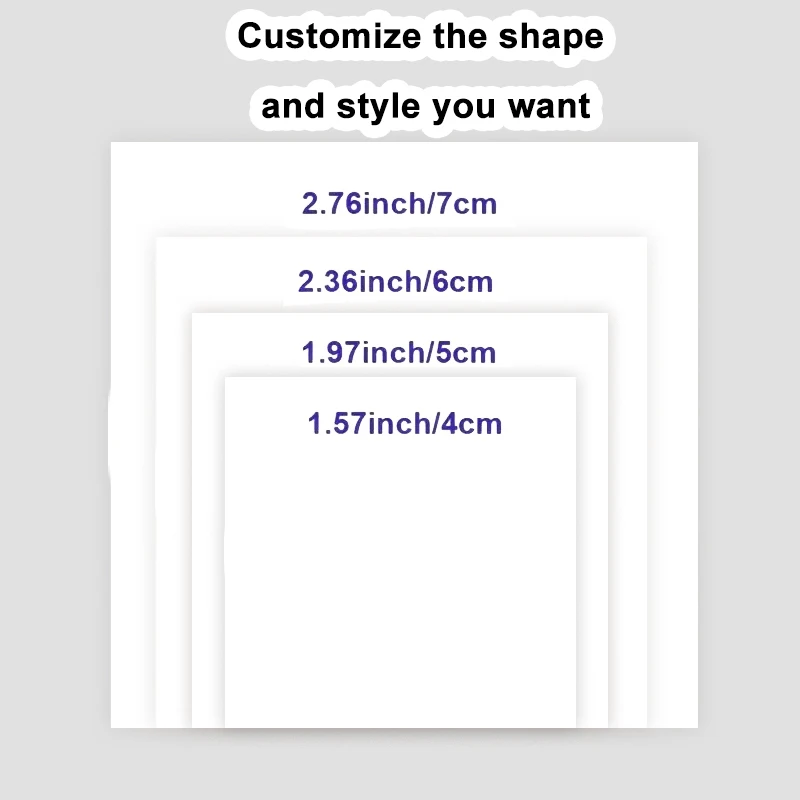 Customize the shape and style you want

2.76inch/7cm

2.36inch/6cm

1.97inch/5cm

1.57inch/4cm