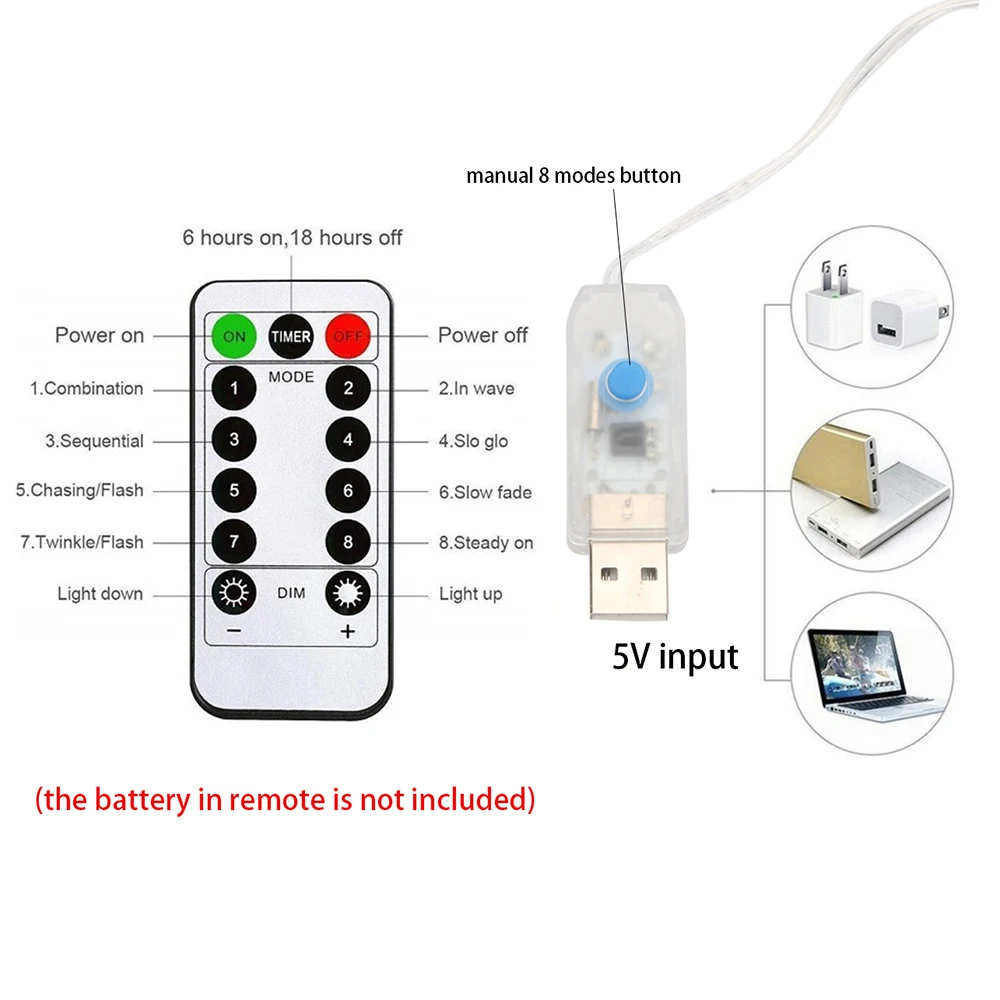 manual 8 modes button

6 hours on,18 hours off

Power on ON TIMER OFF Power off

MODE

1.Combination 1 2 2.In wave

3.Sequential 3 4 4.Slo glo

5.Chasing/Flash 5 6 6.Slow fade

7.Twinkle/Flash 7 8 8.Steady on

Light down DIM Light up

− +

5V input

(the battery in remote is not included)