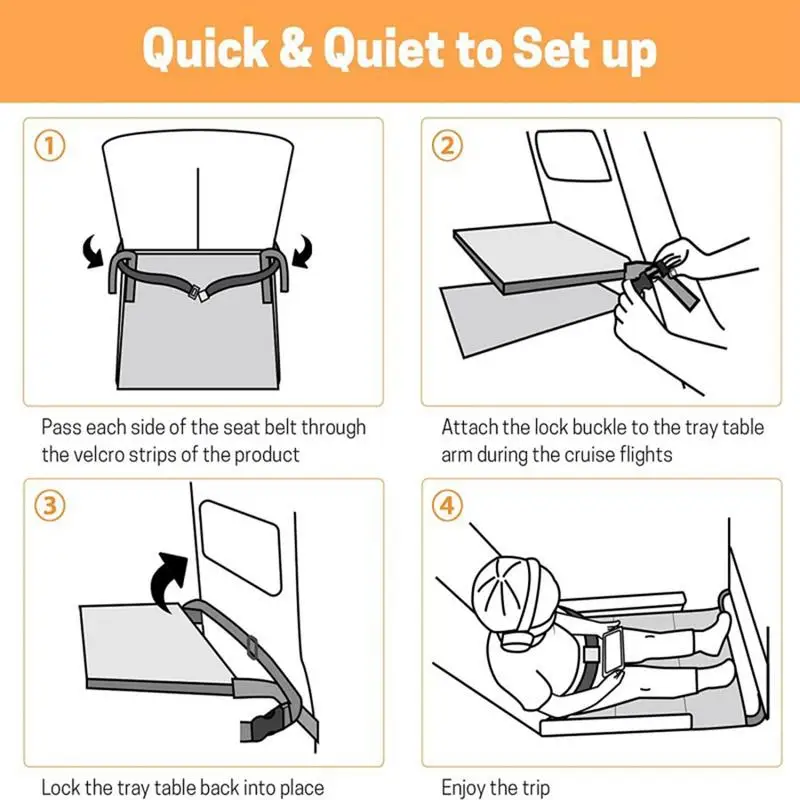 Quick & Quiet to Set up

①

Pass each side of the seat belt through the velcro strips of the product

②

Attach the lock buckle to the tray table arm during the cruise flights

③

Lock the tray table back into place

④

Enjoy the trip