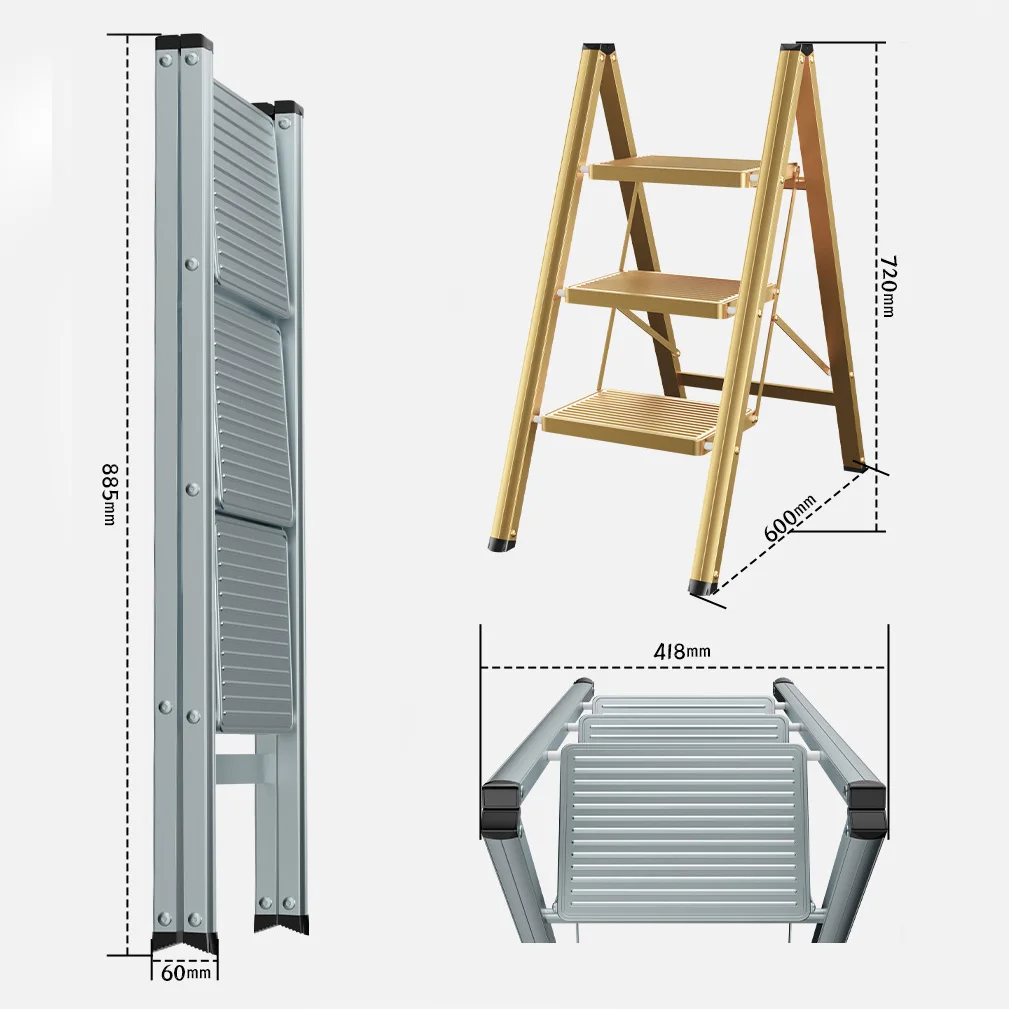 885mm

60mm

720mm

600mm

418mm