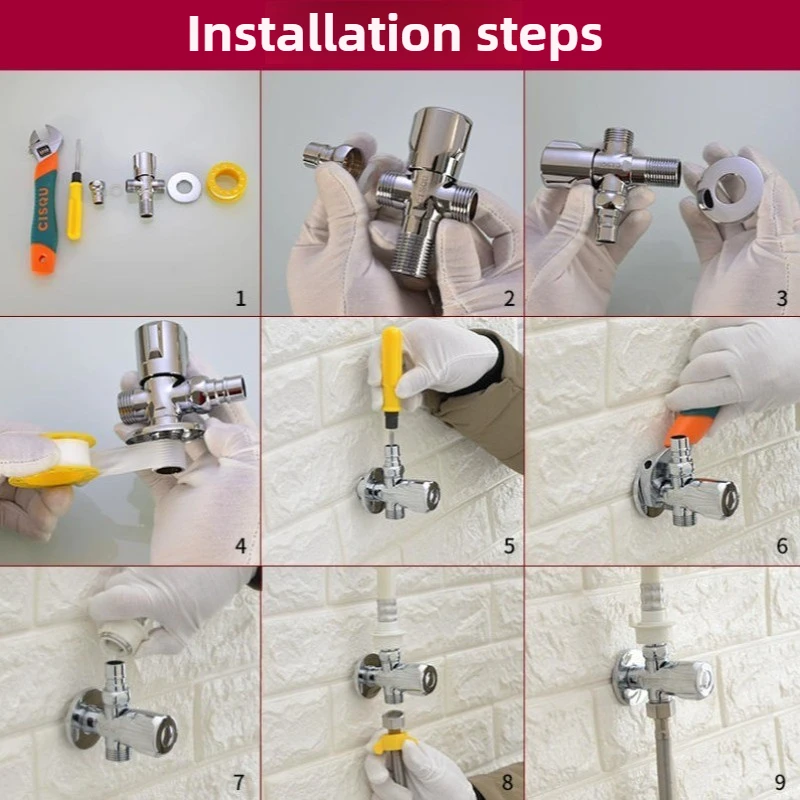 Installation steps

CISQU

1

2

3

4

5

6

7

8

9