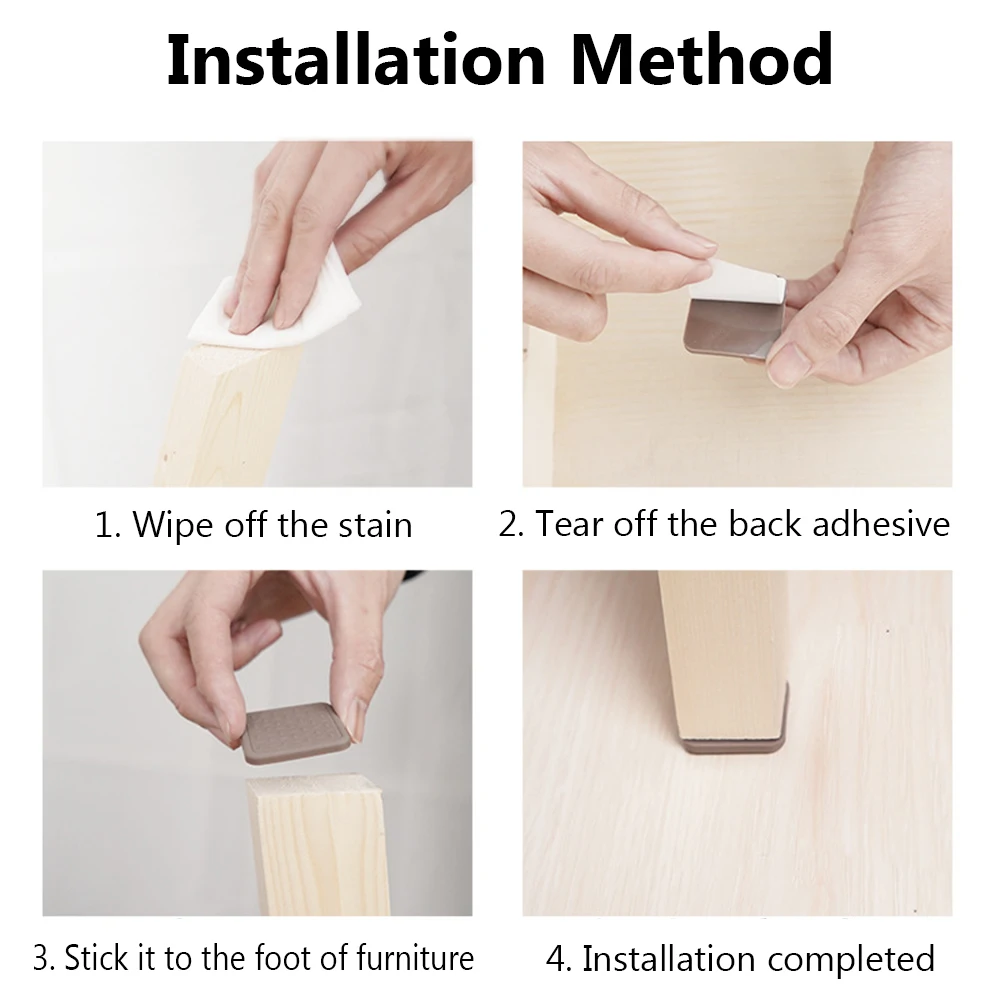 Installation Method

1. Wipe off the stain

2. Tear off the back adhesive

3. Stick it to the foot of furniture

4. Installation completed