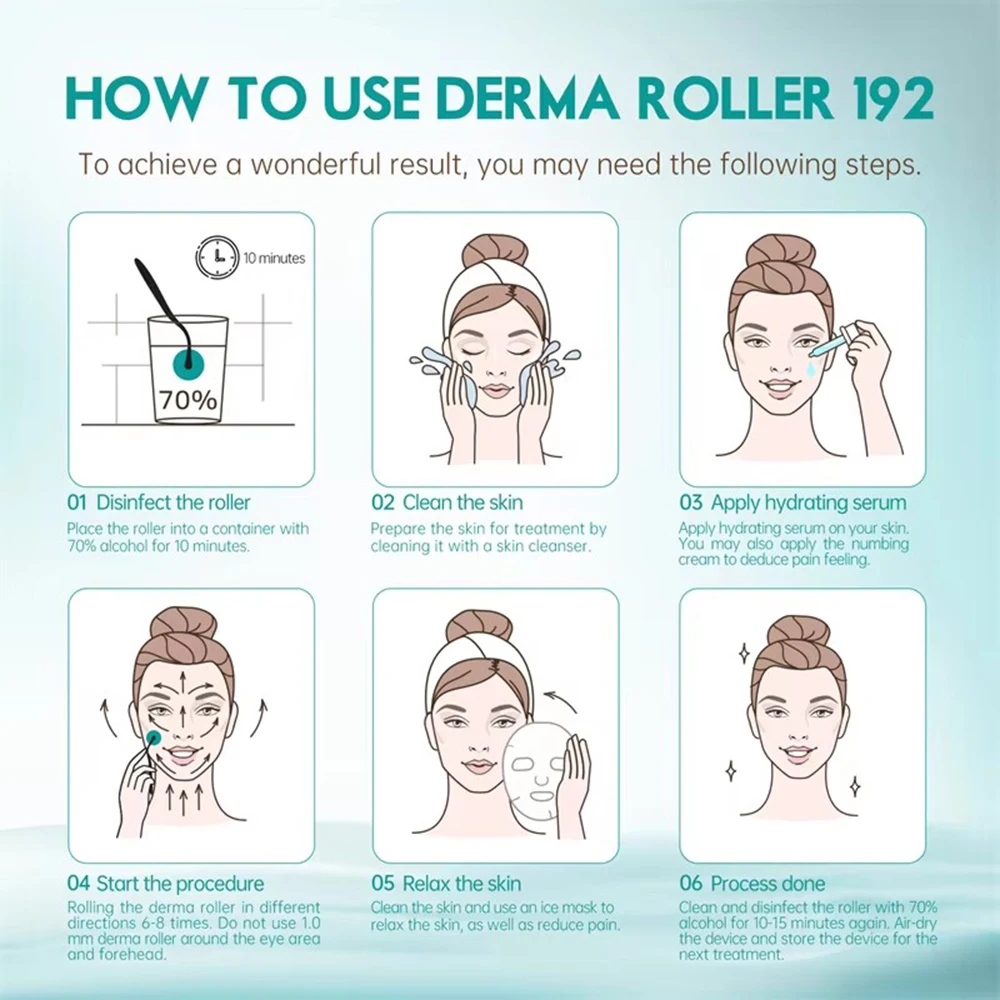 HOW TO USE DERMA ROLLER 192

To achieve a wonderful result, you may need the following steps.

10 minutes

70%

01 Disinfect the roller
Place the roller into a container with 70% alcohol for 10 minutes.

02 Clean the skin
Prepare the skin for treatment by cleaning it with a skin cleanser.

03 Apply hydrating serum
Apply hydrating serum on your skin. You may also apply the numbing cream to deduce pain feeling.

04 Start the procedure
Rolling the derma roller in different directions 6-8 times. Do not use 1.0 mm derma roller around the eye area and forehead.

05 Relax the skin
Clean the skin and use an ice mask to relax the skin, as well as reduce pain.

06 Process done
Clean and disinfect the roller with 70% alcohol for 10-15 minutes again. Air-dry the device and store the device for the next treatment.