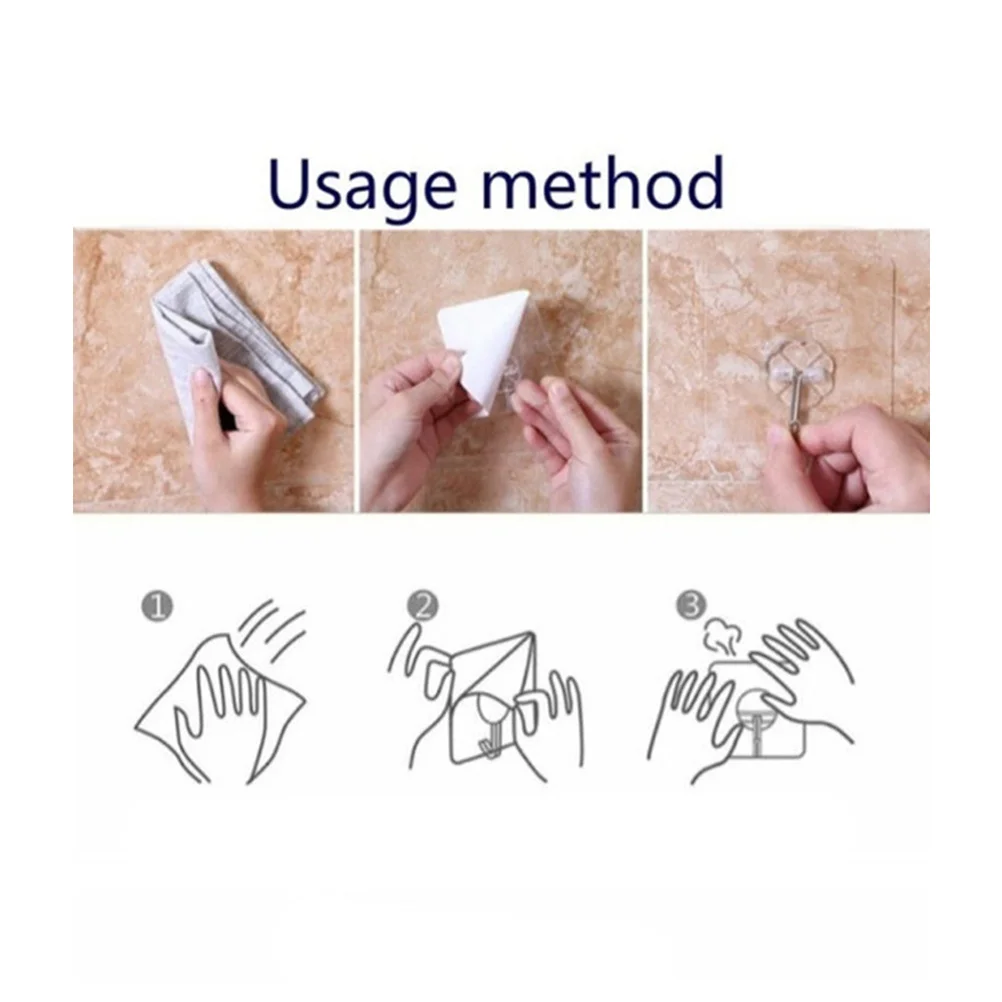 Usage method

1

2

3