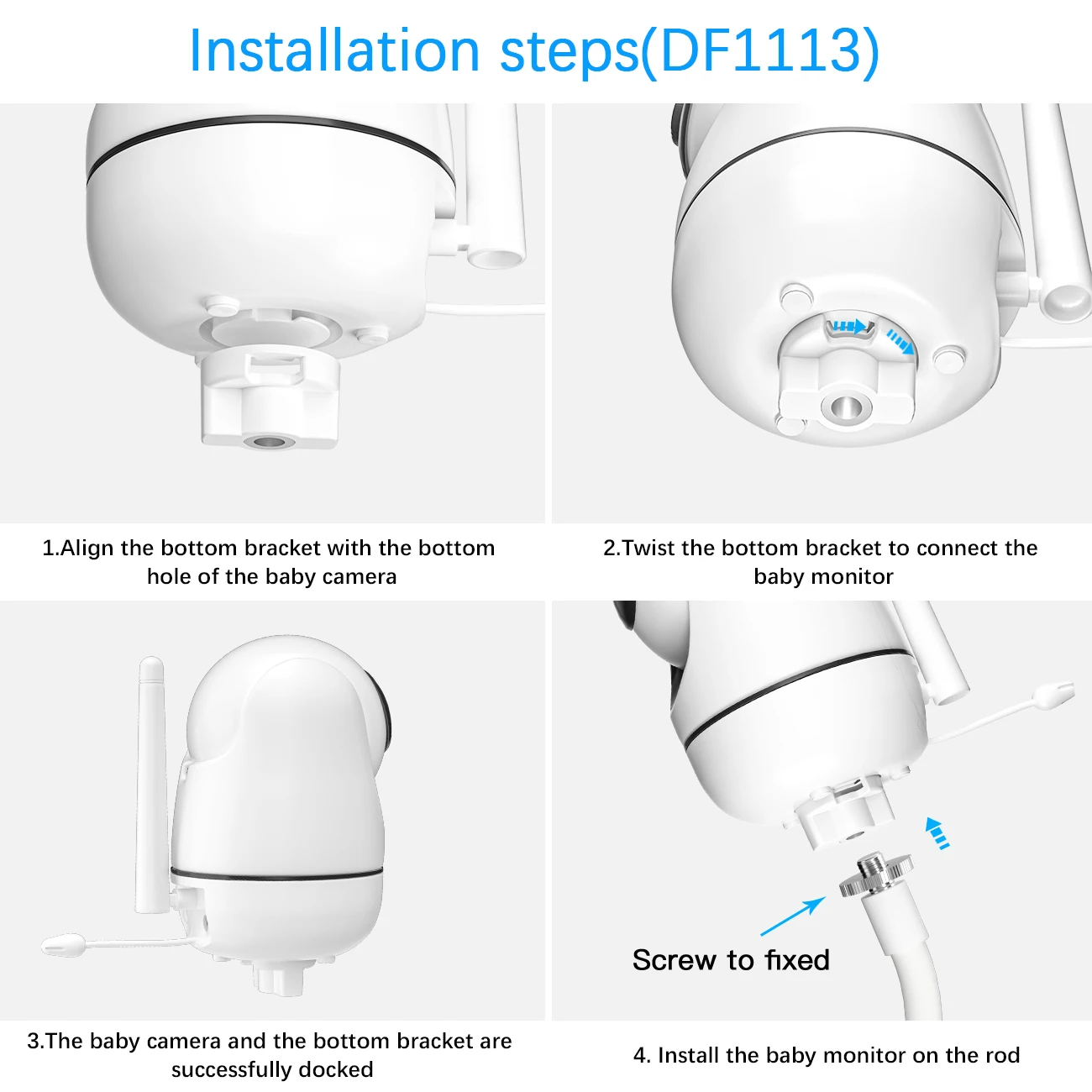 Installation steps(DF1113)

1.Align the bottom bracket with the bottom hole of the baby camera

2.Twist the bottom bracket to connect the baby monitor

3.The baby camera and the bottom bracket are successfully docked

Screw to fixed

4. Install the baby monitor on the rod