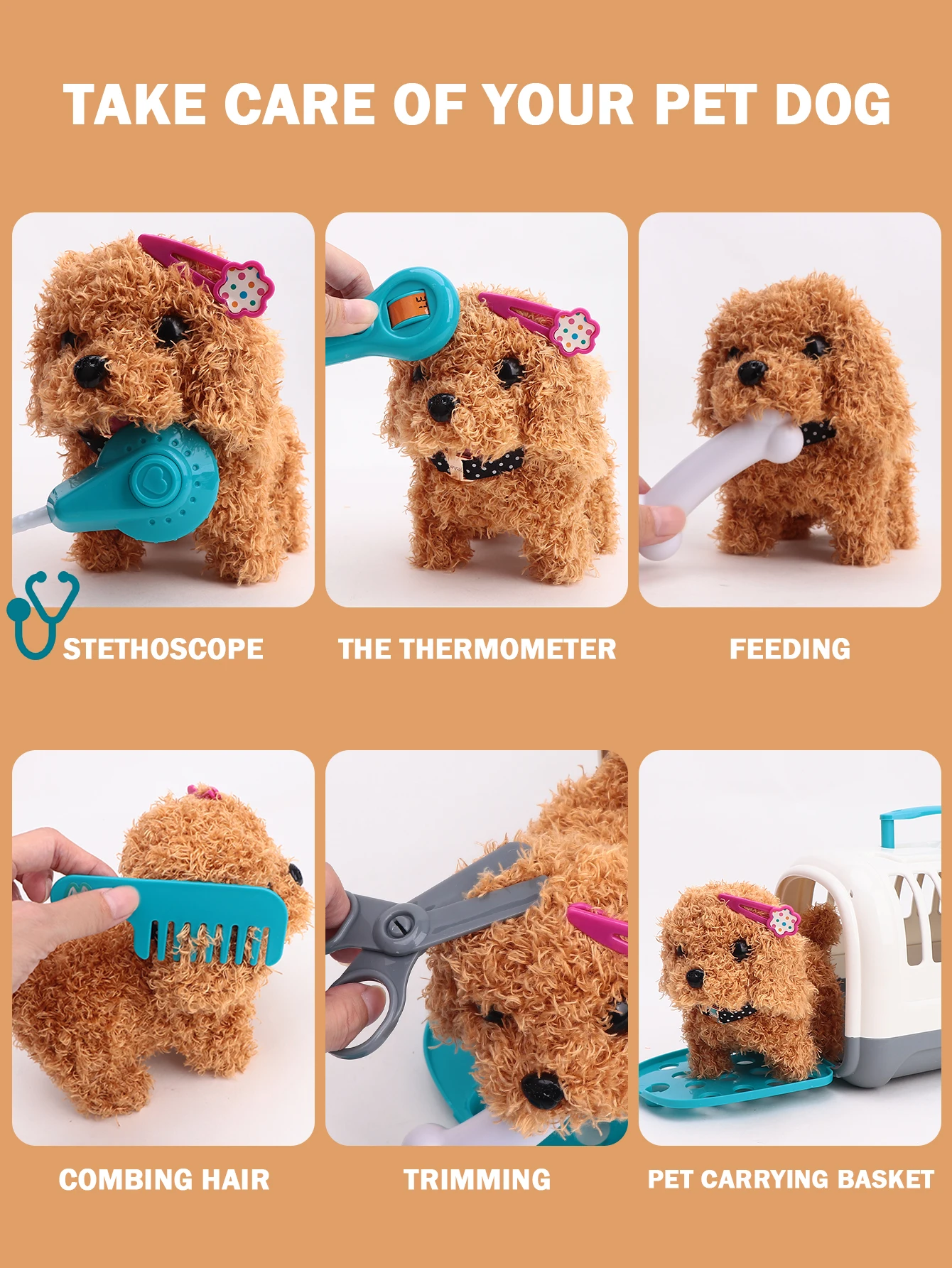 TAKE CARE OF YOUR PET DOG

STETHOSCOPE

THE THERMOMETER

FEEDING

COMBING HAIR

TRIMMING

PET CARRYING BASKET