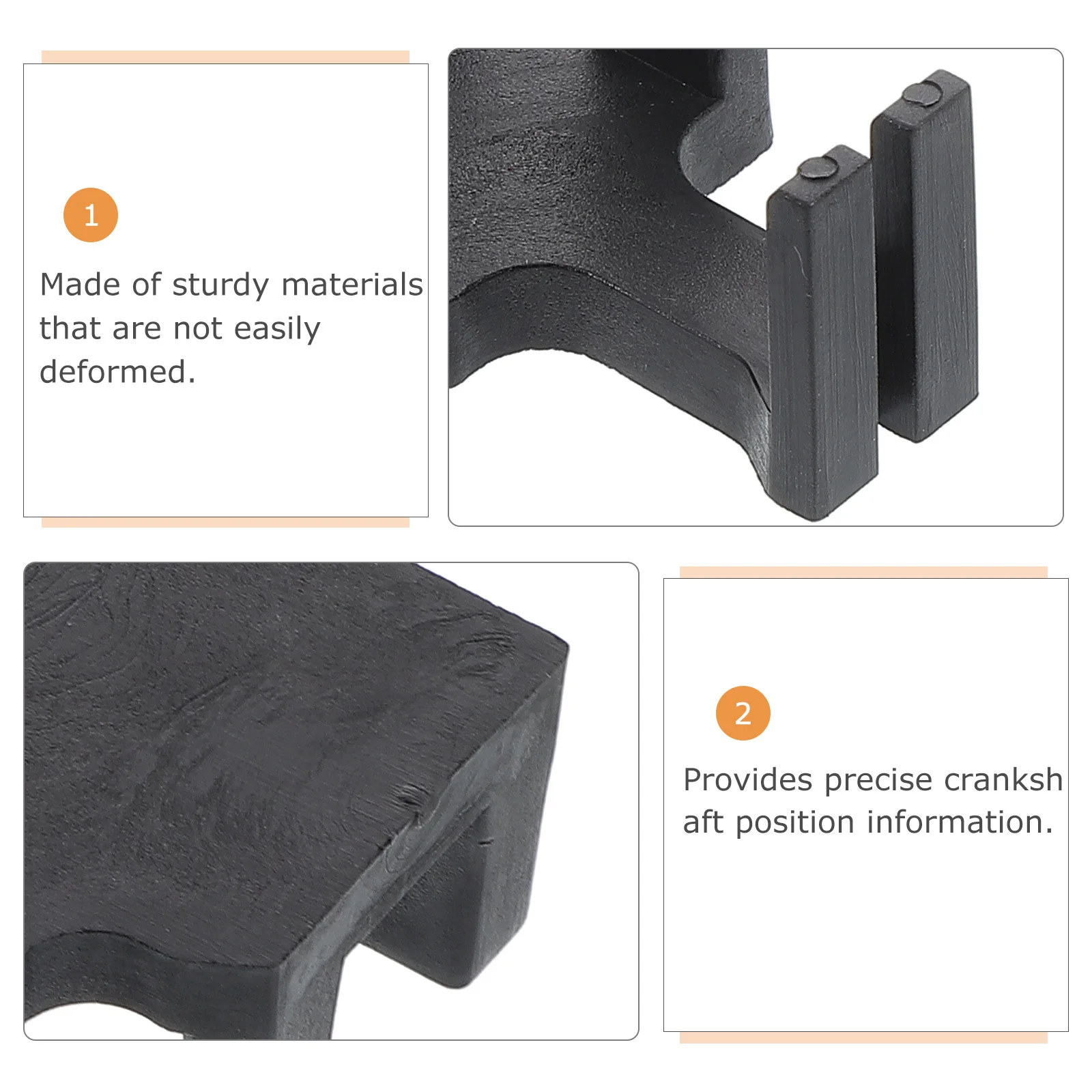 1

Made of sturdy materials that are not easily deformed.

2

Provides precise cranksh aft position information.