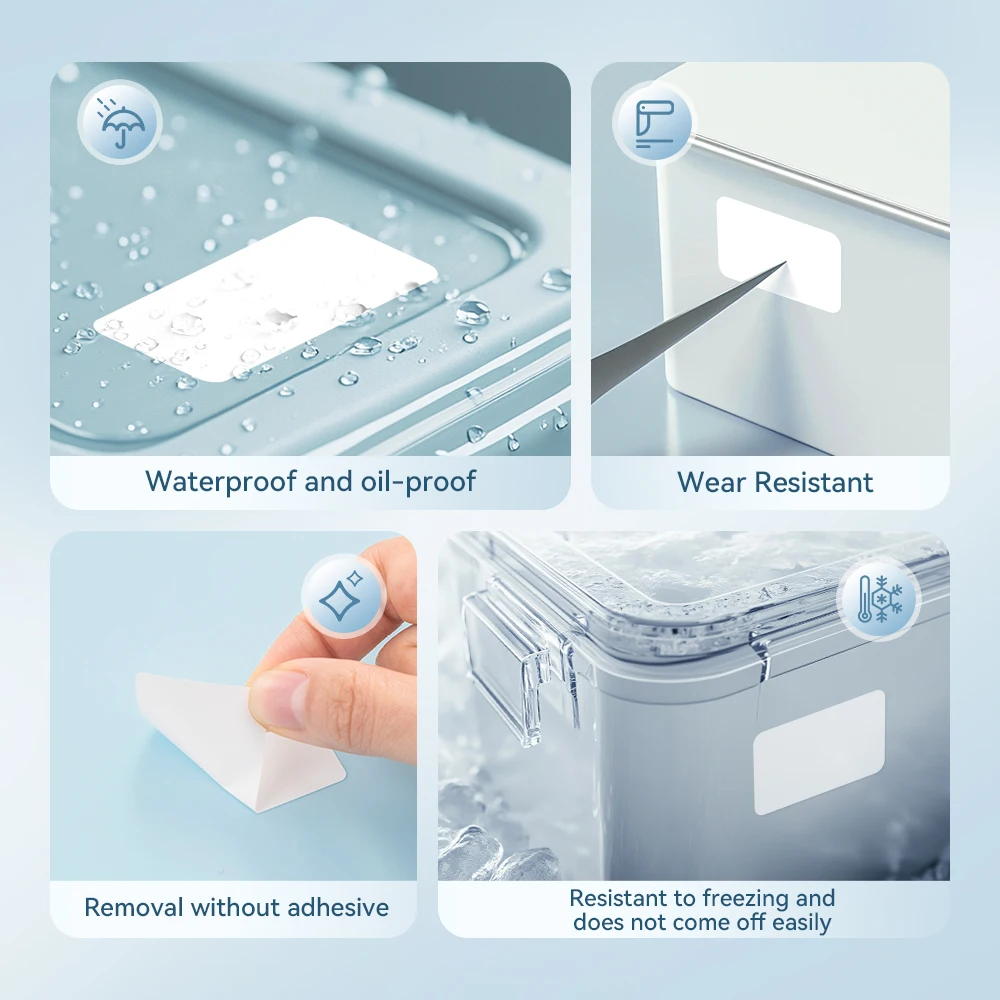 Waterproof and oil-proof

Wear Resistant

Removal without adhesive

Resistant to freezing and does not come off easily