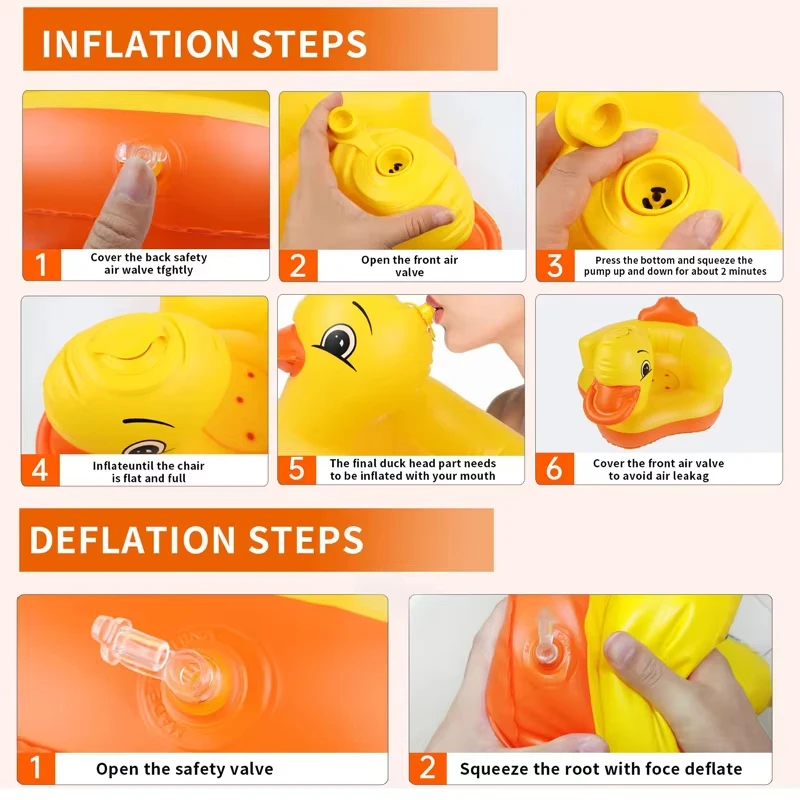 INFLATION STEPS

1 Cover the back safety air walve tfghtly

2 Open the front air valve

3 Press the bottom and squeeze the pump up and down for about 2 minutes

4 Inflateuntil the chair is flat and full

5 The final duck head part needs to be inflated with your mouth

6 Cover the front air valve to avoid air leakag

DEFLATION STEPS

1 Open the safety valve

2 Squeeze the root with foce deflate