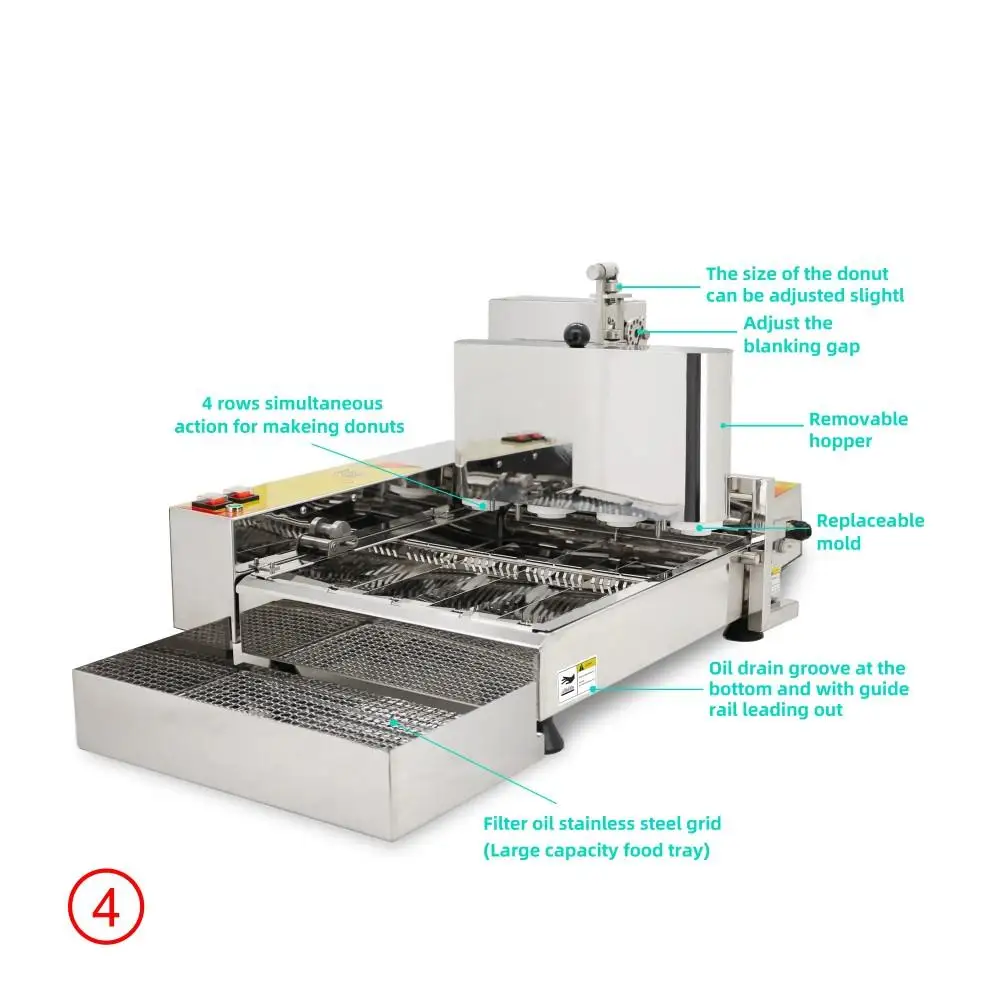 The size of the donut can be adjusted slightl

Adjust the blanking gap

4 rows simultaneous action for makeing donuts

Removable hopper

Replaceable mold

Oil drain groove at the bottom and with guide rail leading out

Filter oil stainless steel grid
(Large capacity food tray)

4