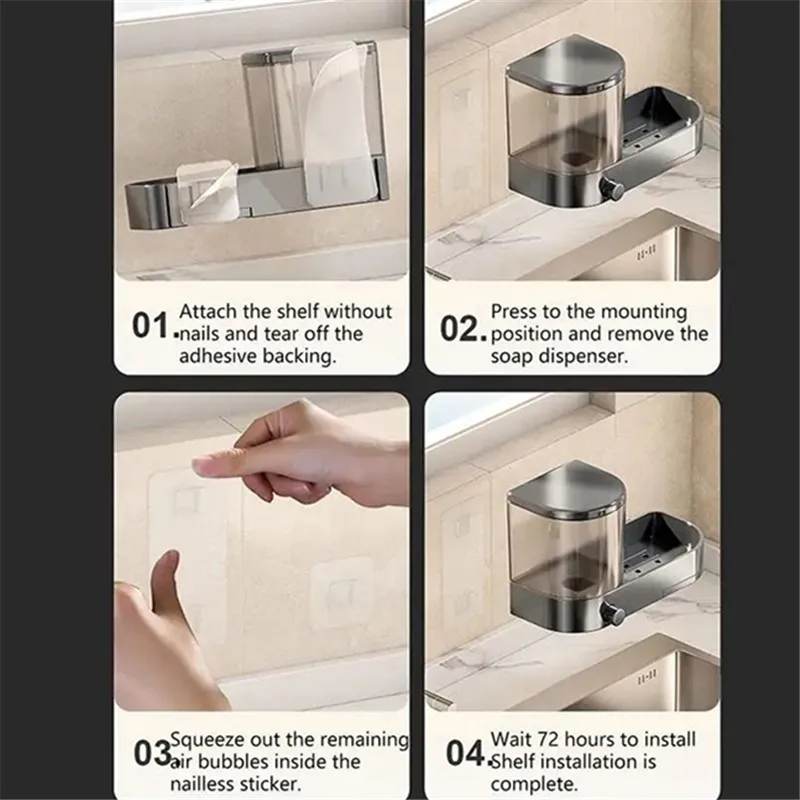 01. Attach the shelf without nails and tear off the adhesive backing.

02. Press to the mounting position and remove the soap dispenser.

03. Squeeze out the remaining air bubbles inside the nailless sticker.

04. Wait 72 hours to install Shelf installation is complete.