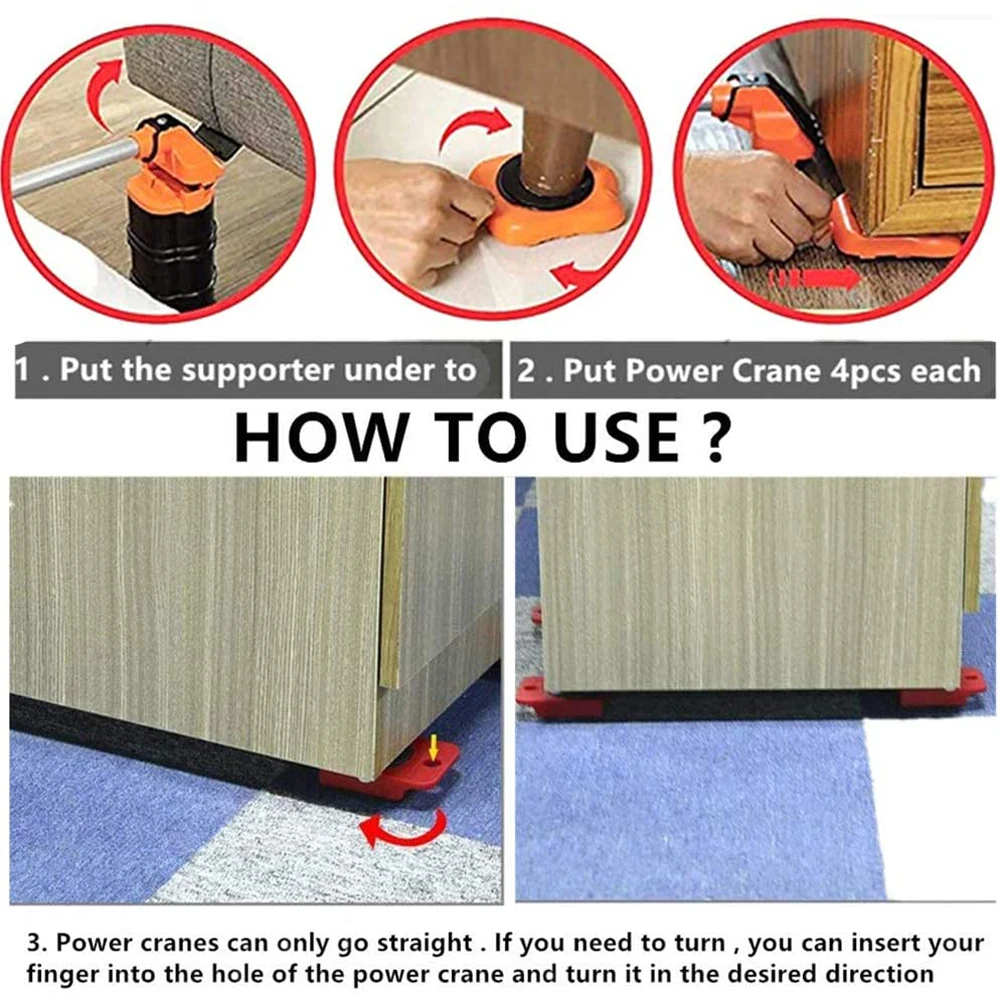 1 . Put the supporter under to

2 . Put Power Crane 4pcs each

HOW TO USE ?

3. Power cranes can only go straight . If you need to turn , you can insert your finger into the hole of the power crane and turn it in the desired direction