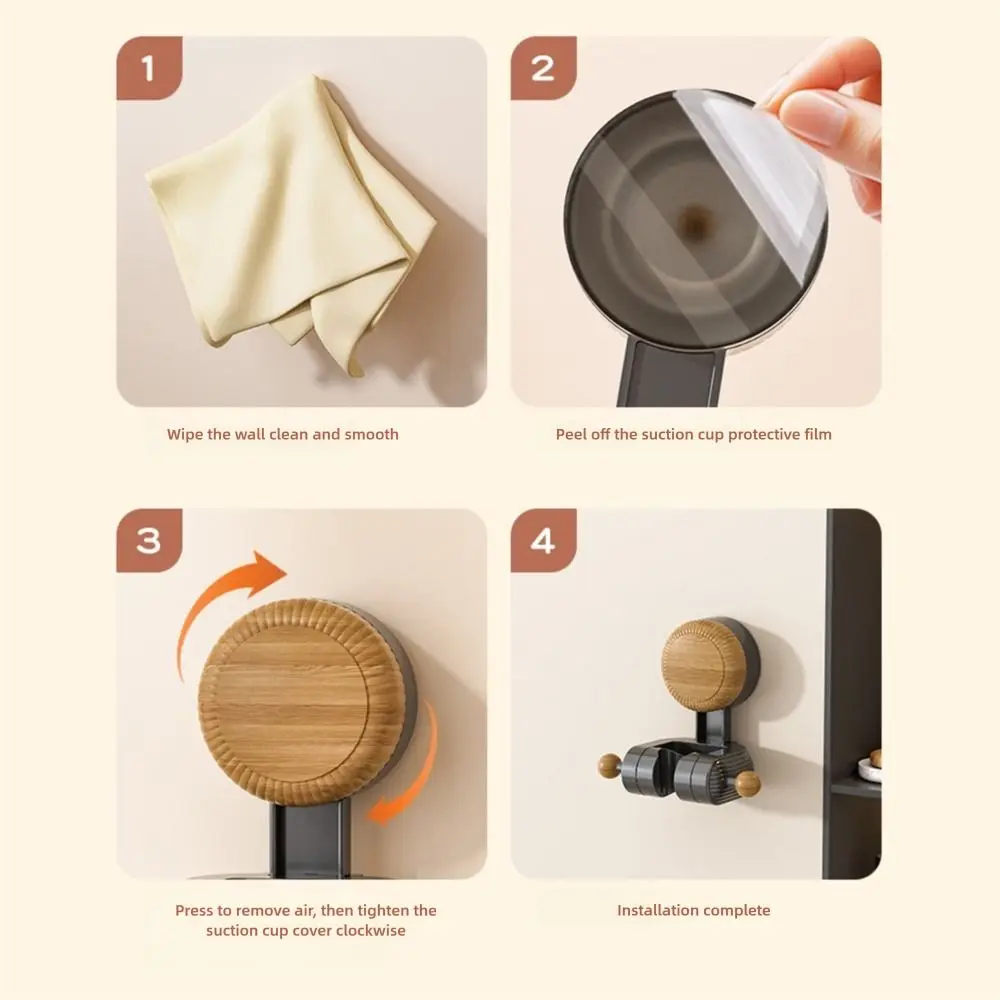 1

Wipe the wall clean and smooth

2

Peel off the suction cup protective film

3

Press to remove air, then tighten the suction cup cover clockwise

4

Installation complete