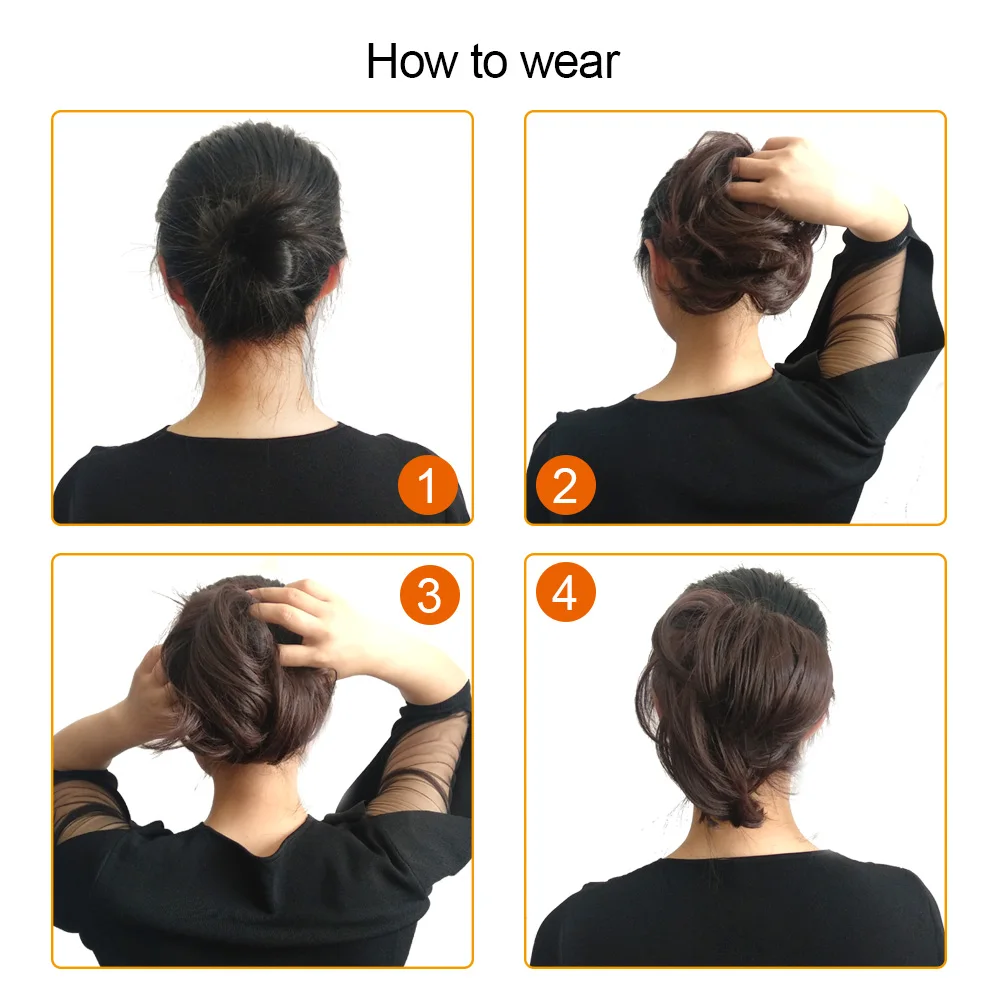 How to wear

1

2

3

4