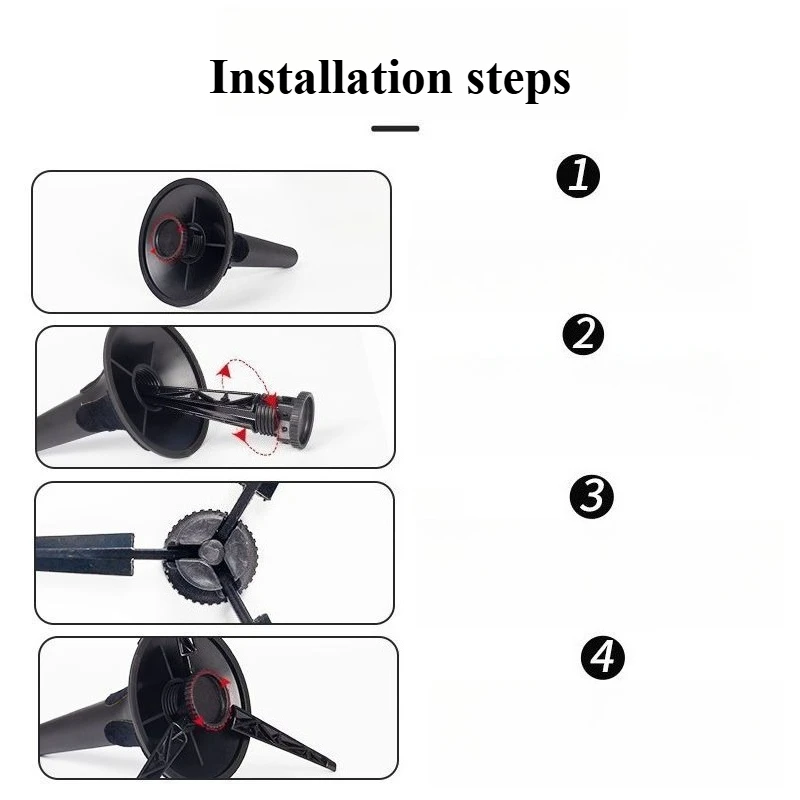 Installation steps

1

2

3

4