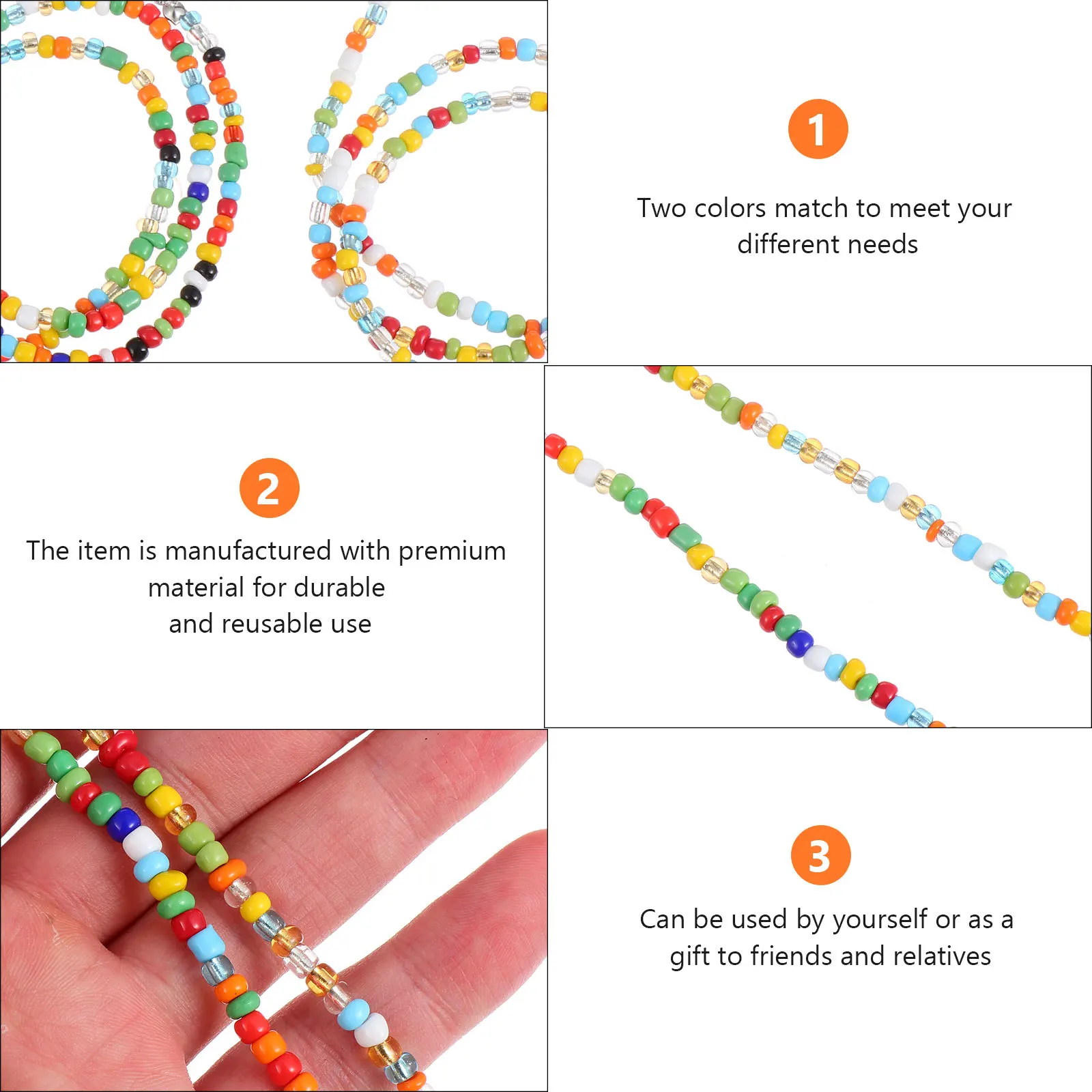 1

Two colors match to meet your different needs

2

The item is manufactured with premium material for durable
and reusable use

3

Can be used by yourself or as a gift to friends and relatives