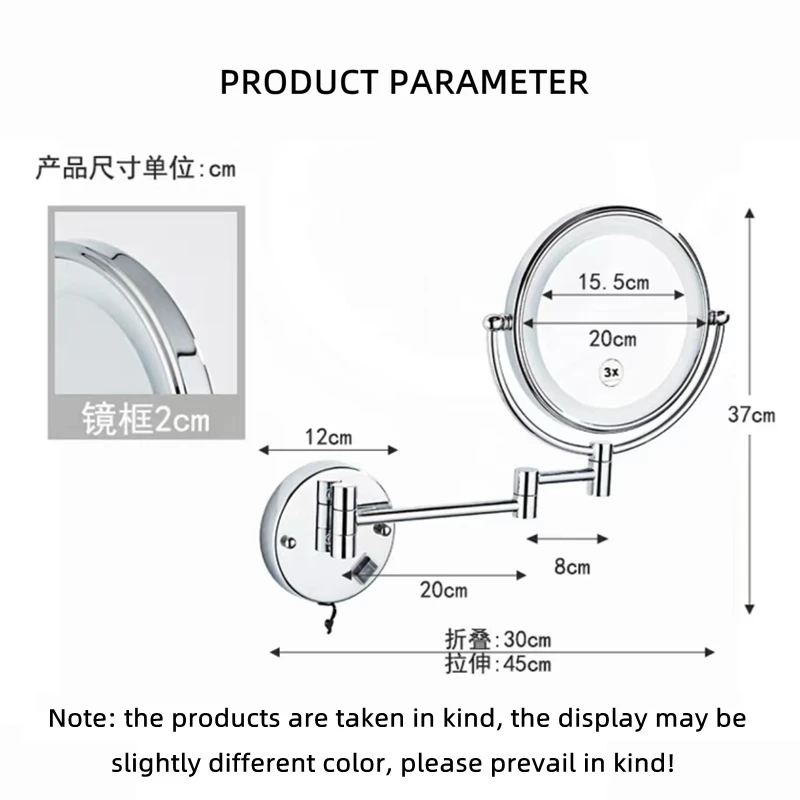 PRODUCT PARAMETER

产品尺寸单位:cm

镜框2cm

15.5cm

20cm

3x

37cm

12cm

8cm

20cm

折叠:30cm
拉伸:45cm

Note: the products are taken in kind, the display may be slightly different color, please prevail in kind!