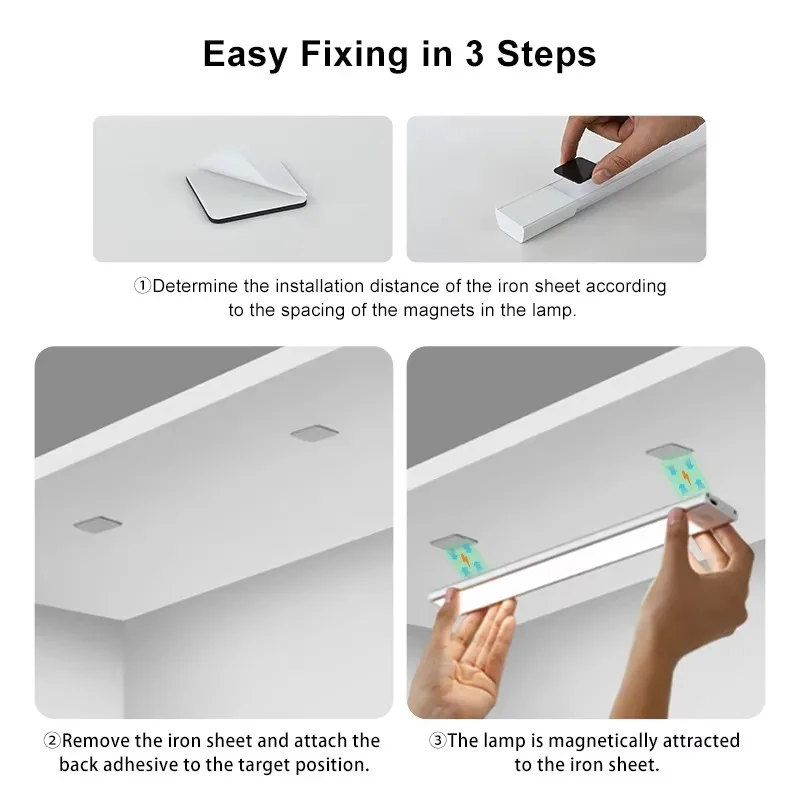 Easy Fixing in 3 Steps

①Determine the installation distance of the iron sheet according to the spacing of the magnets in the lamp.

②Remove the iron sheet and attach the back adhesive to the target position.

③The lamp is magnetically attracted to the iron sheet.