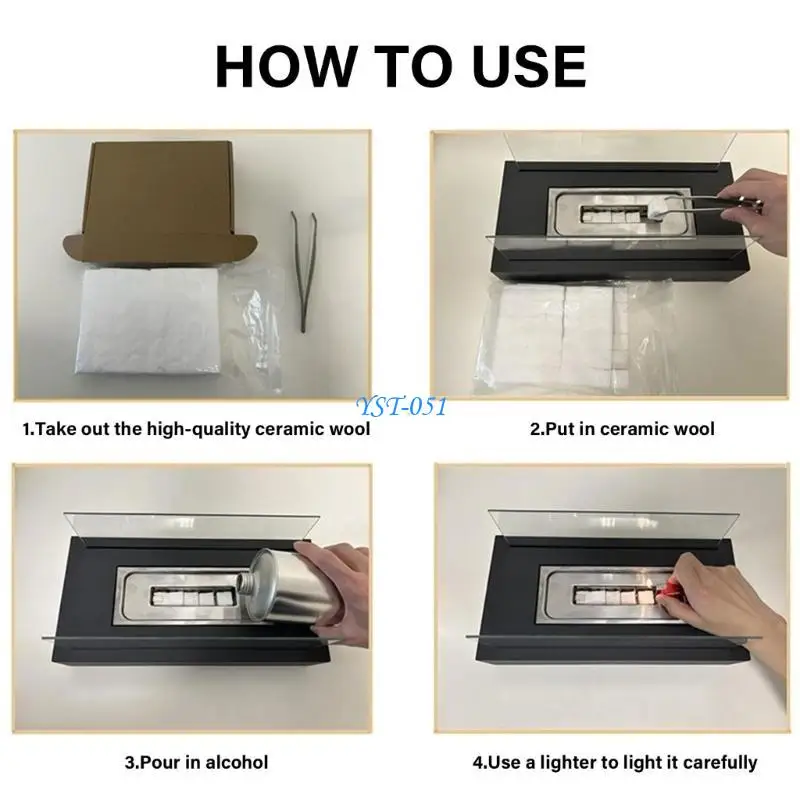 HOW TO USE

YST-051

1.Take out the high-quality ceramic wool

2.Put in ceramic wool

3.Pour in alcohol

4.Use a lighter to light it carefully