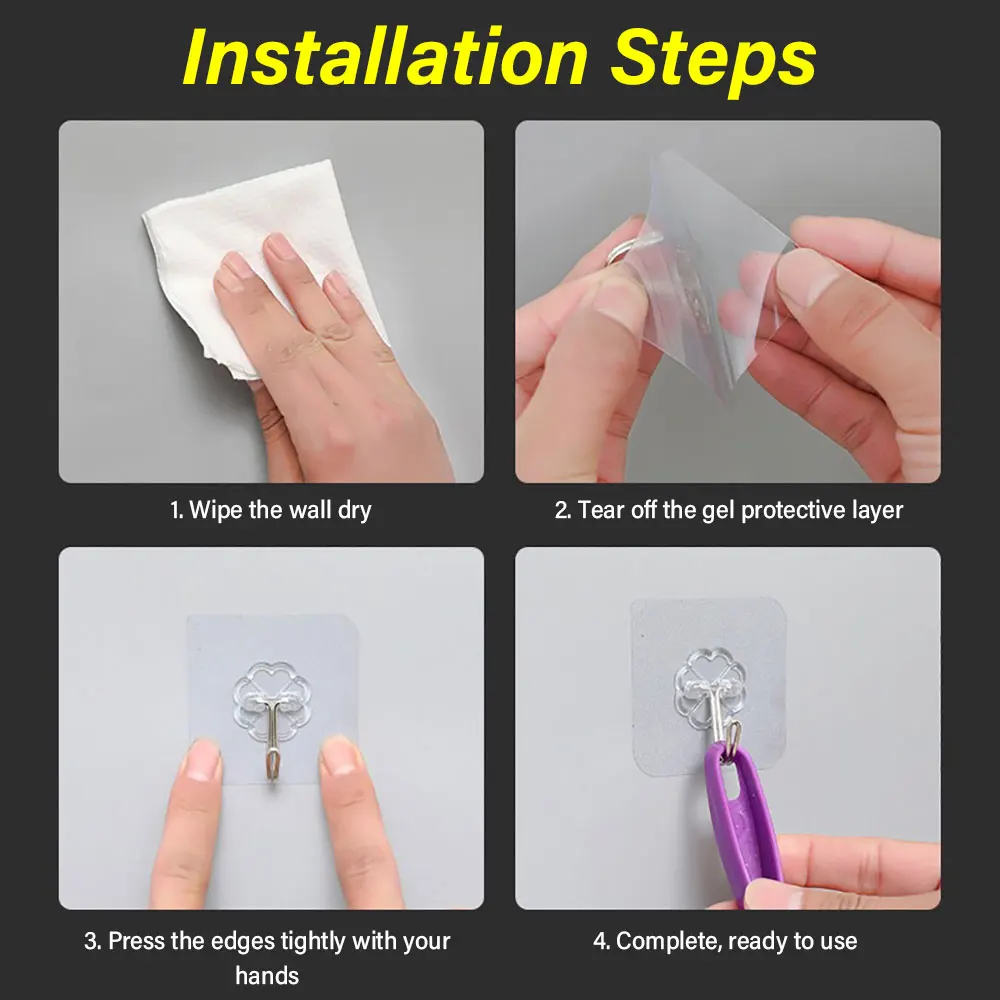 Installation Steps

1. Wipe the wall dry

2. Tear off the gel protective layer

3. Press the edges tightly with your hands

4. Complete, ready to use