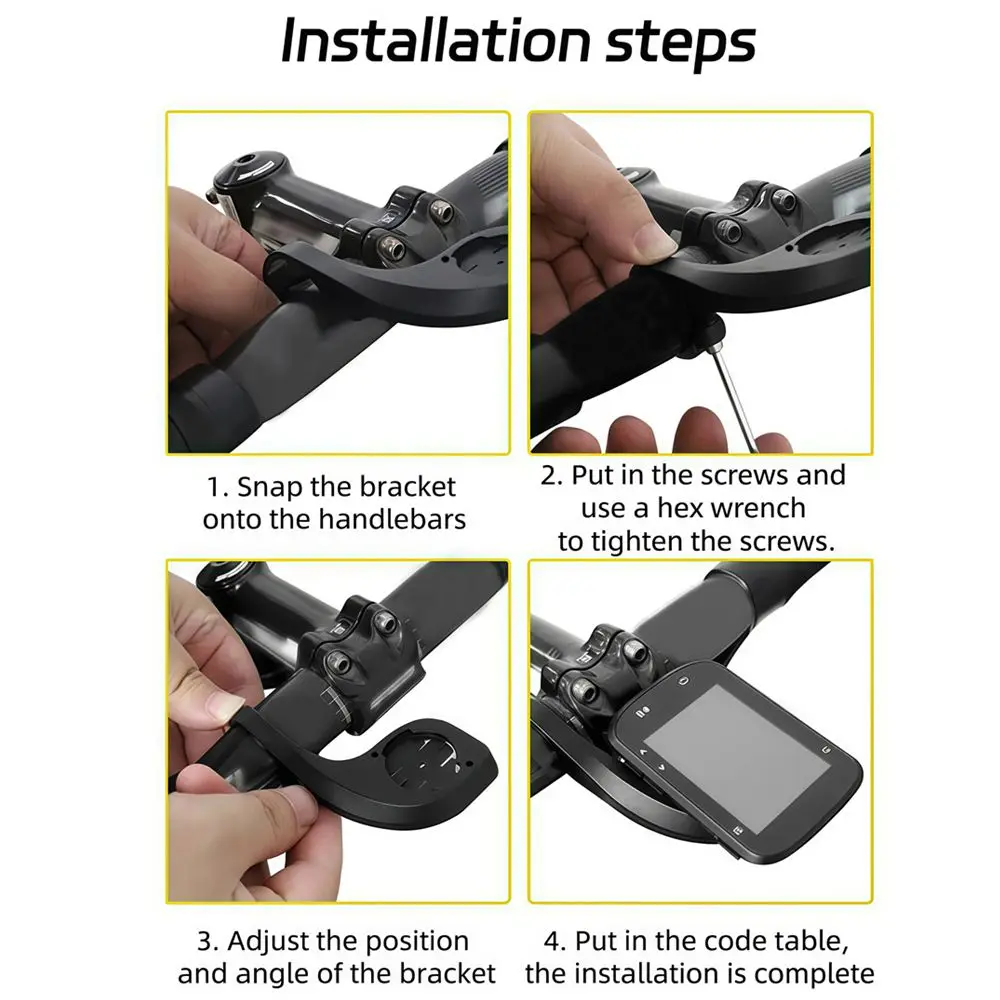 Installation steps

1. Snap the bracket onto the handlebars

2. Put in the screws and use a hex wrench to tighten the screws.

3. Adjust the position and angle of the bracket

4. Put in the code table, the installation is complete