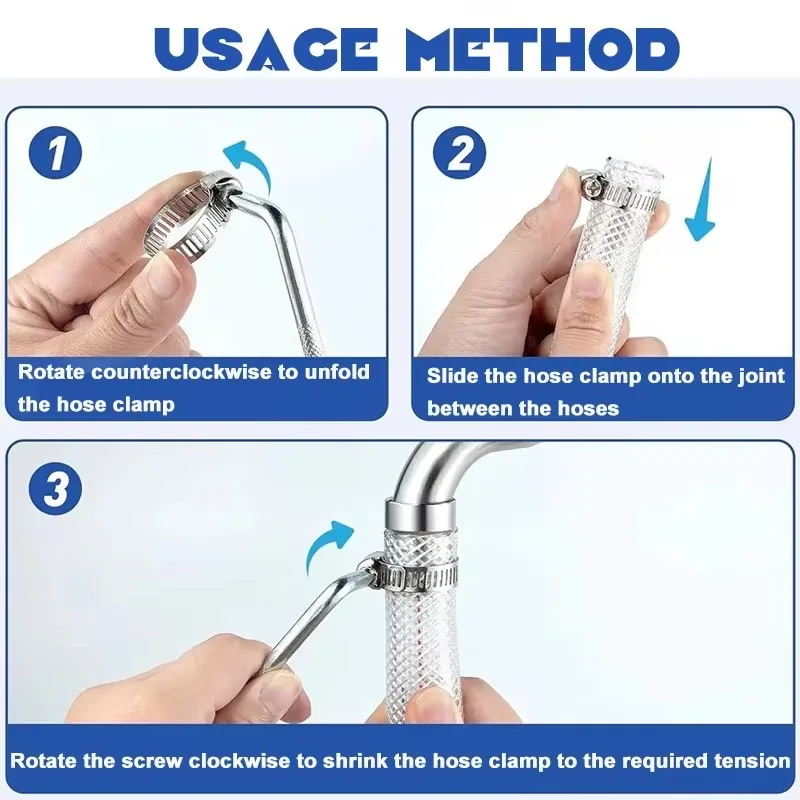 USAGE METHOD

1

Rotate counterclockwise to unfold the hose clamp

2

Slide the hose clamp onto the joint between the hoses

3

Rotate the screw clockwise to shrink the hose clamp to the required tension