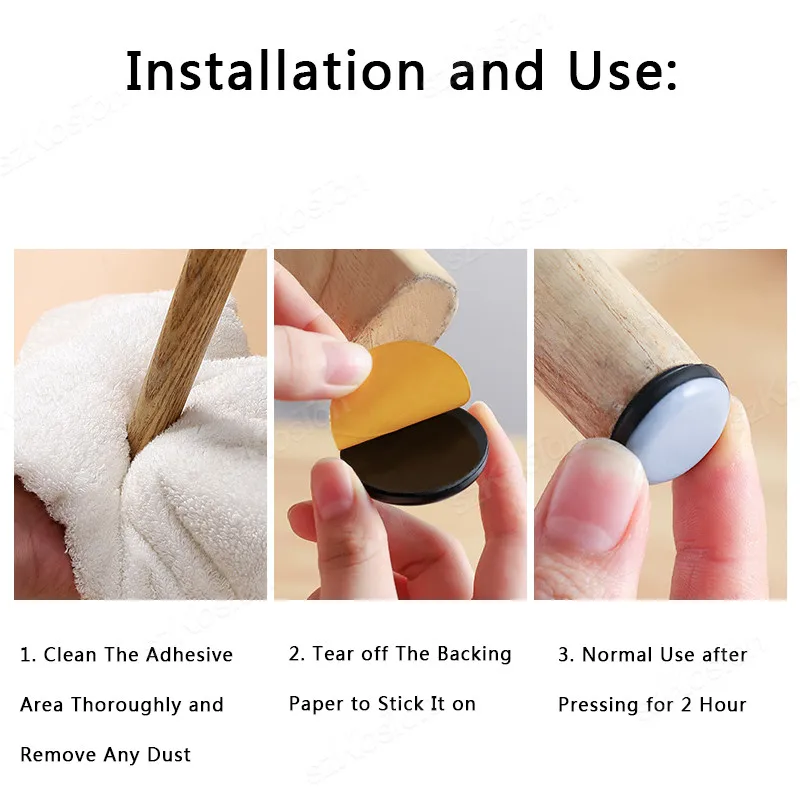 Installation and Use:

1. Clean The Adhesive Area Thoroughly and Remove Any Dust

2. Tear off The Backing Paper to Stick It on

3. Normal Use after Pressing for 2 Hour