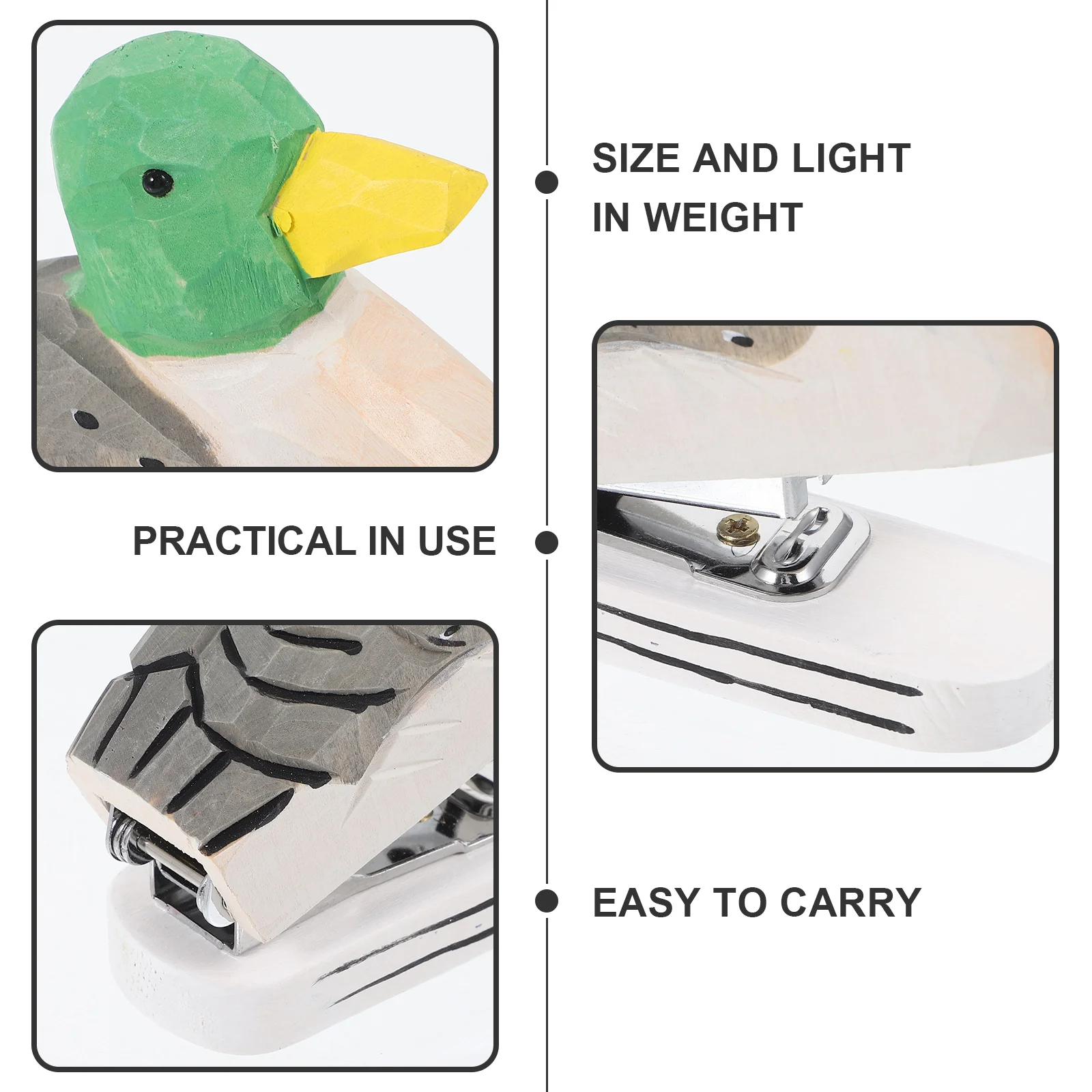 SIZE AND LIGHT IN WEIGHT

PRACTICAL IN USE

EASY TO CARRY