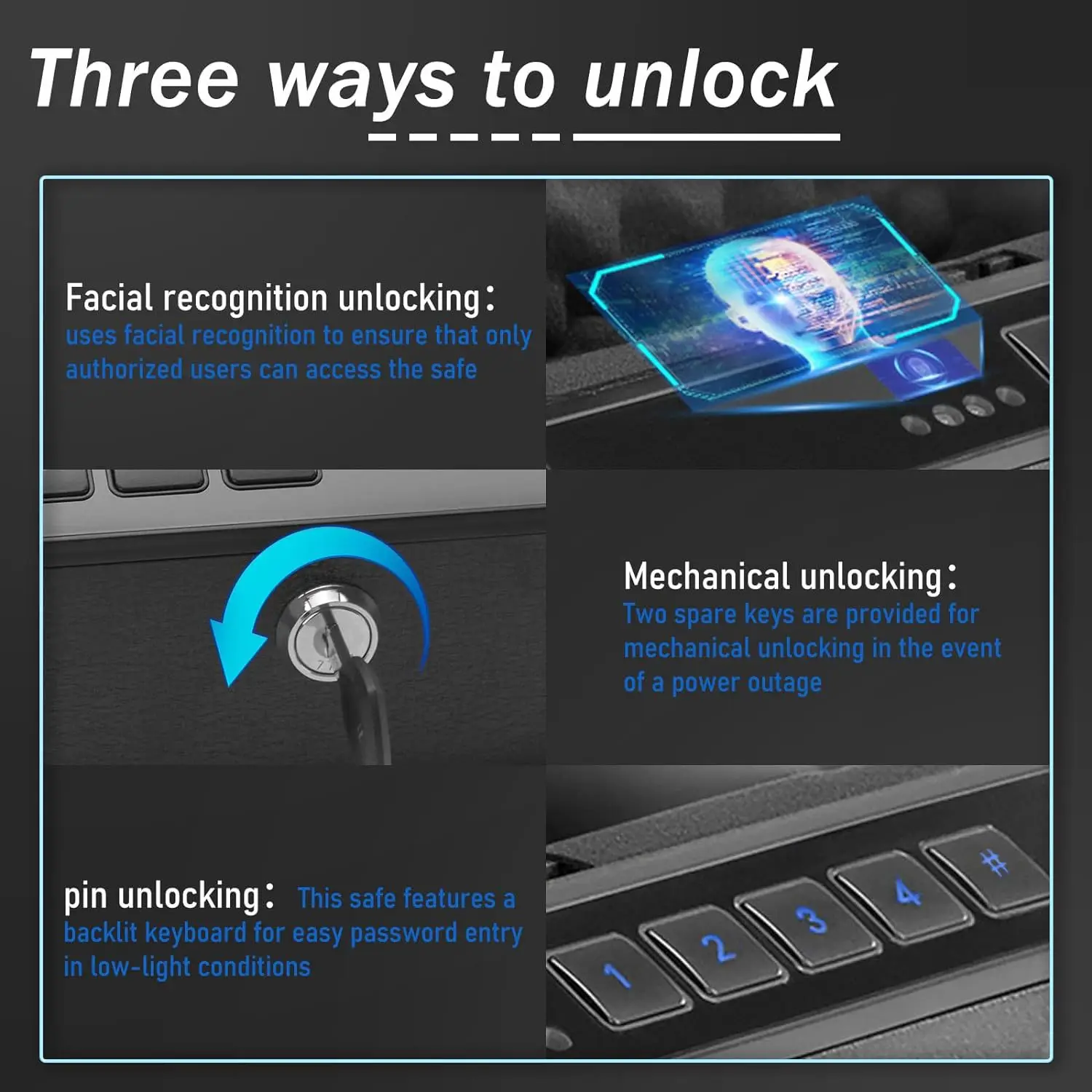 Three ways to unlock

Facial recognition unlocking：
uses facial recognition to ensure that only authorized users can access the safe

Mechanical unlocking：
Two spare keys are provided for mechanical unlocking in the event of a power outage

pin unlocking： This safe features a backlit keyboard for easy password entry in low-light conditions

1
2
3
4
#