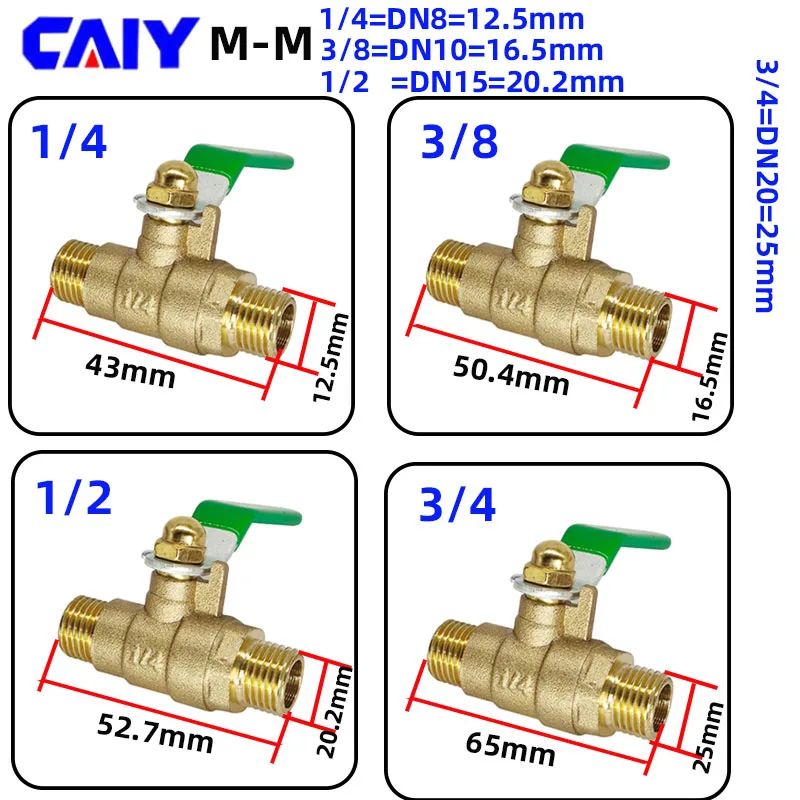 CAIY M-M 1/4=DN8=12.5mm
3/8=DN10=16.5mm
1/2 =DN15=20.2mm

3/4=DN20=25mm

1/4
1/4
43mm
12.5mm

3/8
1/4
50.4mm
16.5mm

1/2
1/4
52.7mm
20.2mm

3/4
1/4
65mm
25mm