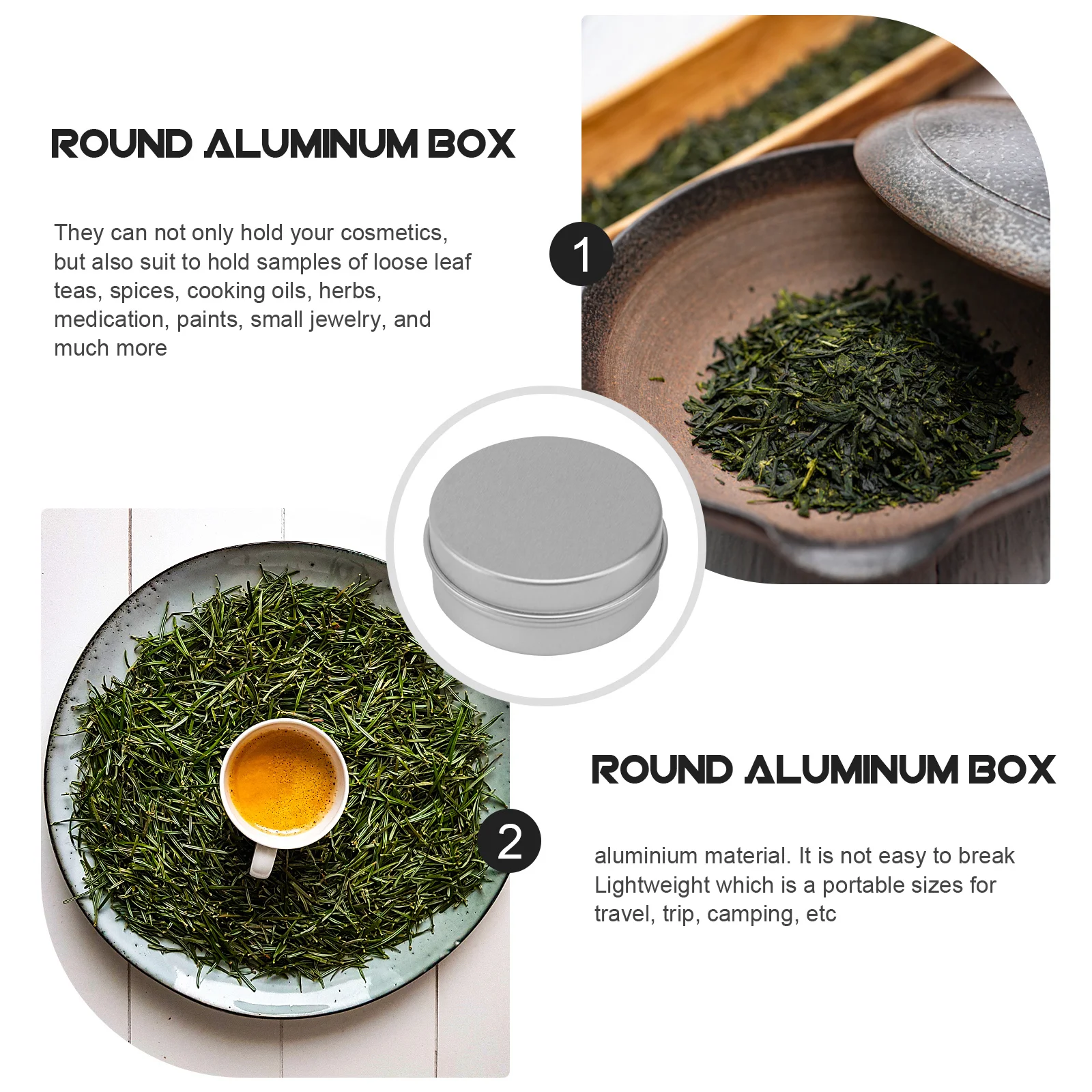 ROUND ALUMINUM BOX

They can not only hold your cosmetics, but also suit to hold samples of loose leaf teas, spices, cooking oils, herbs, medication, paints, small jewelry, and much more

1

2

ROUND ALUMINUM BOX

aluminium material. It is not easy to break Lightweight which is a portable sizes for travel, trip, camping, etc