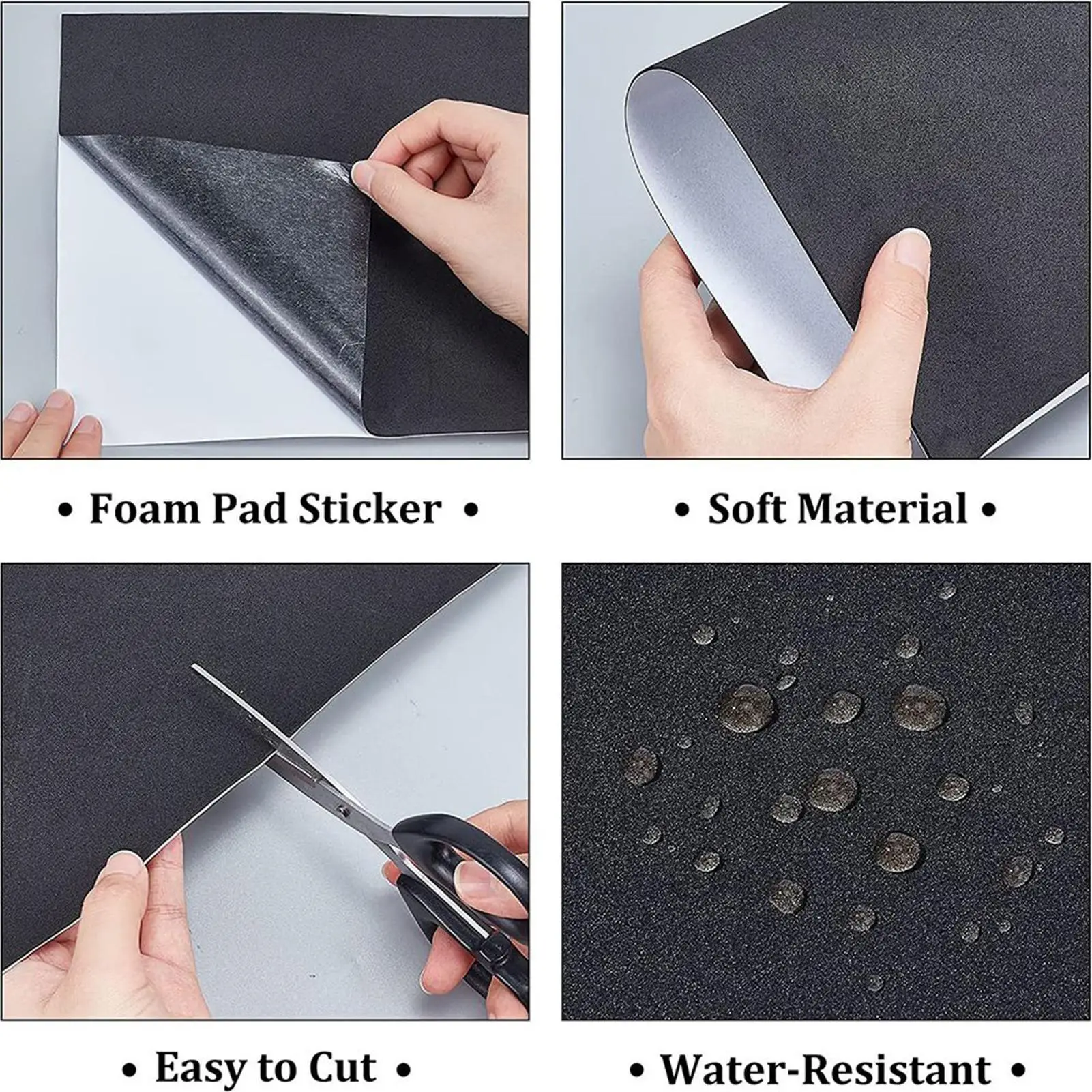 • Foam Pad Sticker •

• Soft Material •

• Easy to Cut •

• Water-Resistant •