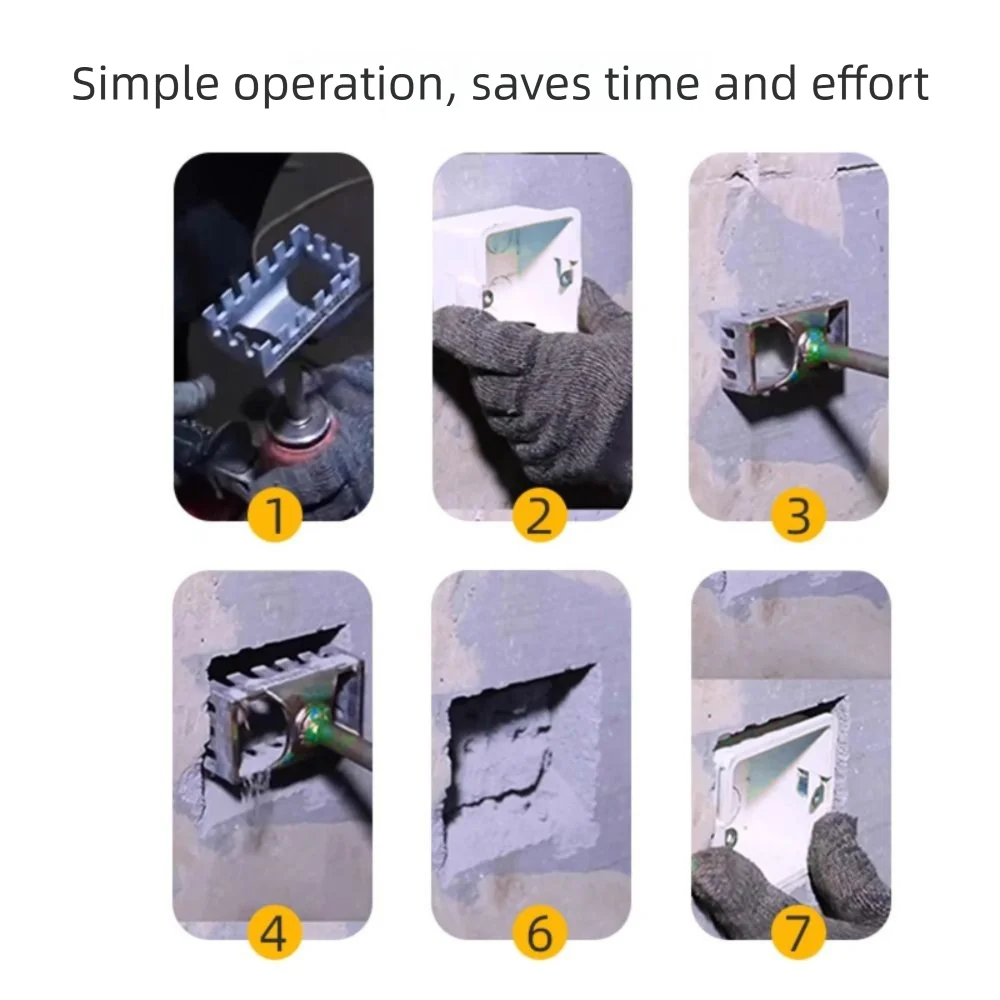 Simple operation, saves time and effort

1

2

3

4

6

7