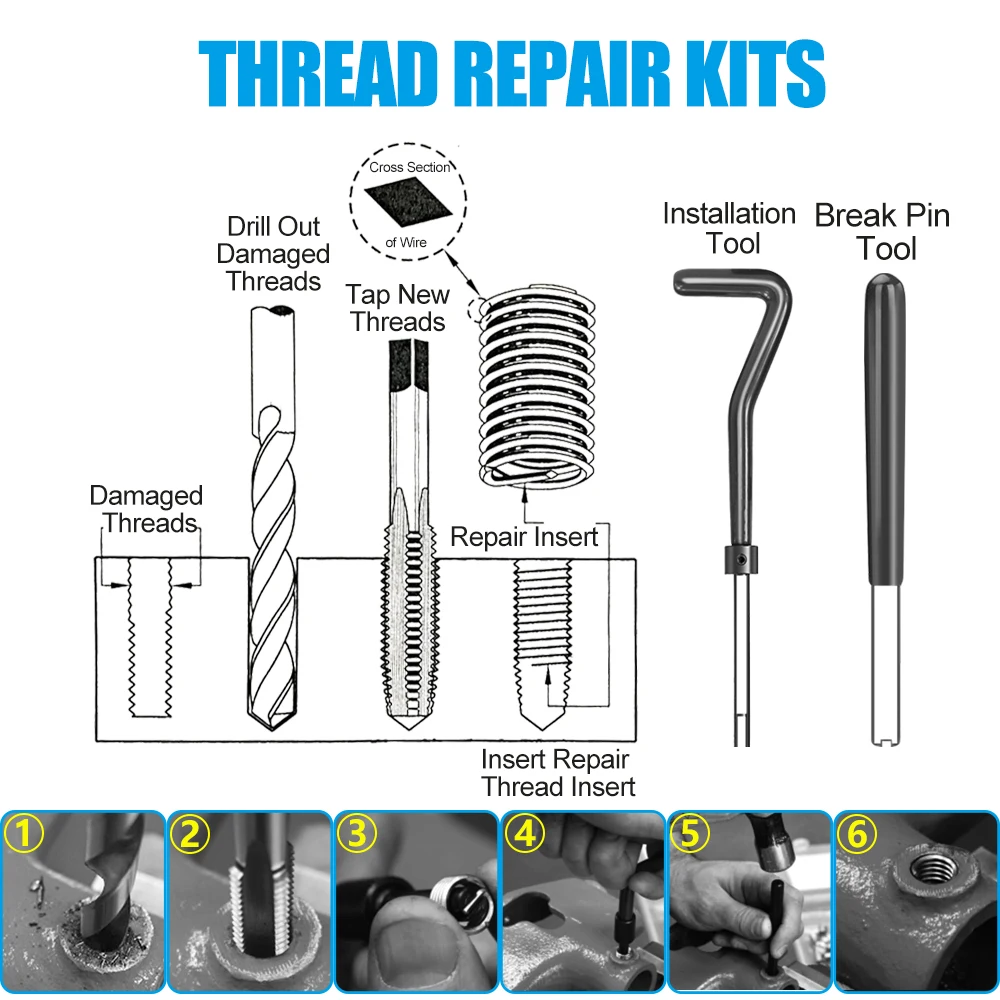 THREAD REPAIR KITS

Cross Section
of Wire

Drill Out Damaged Threads

Tap New Threads

Installation Tool

Break Pin Tool

Damaged Threads

Repair Insert

Insert Repair Thread Insert

①

②

③

④

⑤

⑥