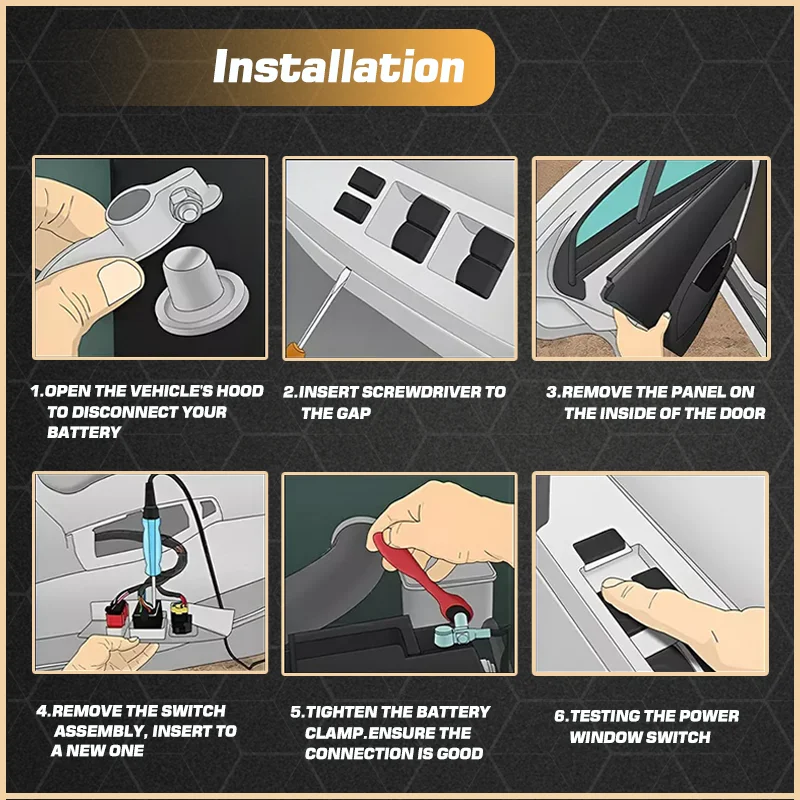 Installation

1.OPEN THE VEHICLE'S HOOD TO DISCONNECT YOUR BATTERY

2.INSERT SCREWDRIVER TO THE GAP

3.REMOVE THE PANEL ON THE INSIDE OF THE DOOR

4.REMOVE THE SWITCH ASSEMBLY, INSERT TO A NEW ONE

5.TIGHTEN THE BATTERY CLAMP.ENSURE THE CONNECTION IS GOOD

6.TESTING THE POWER WINDOW SWITCH