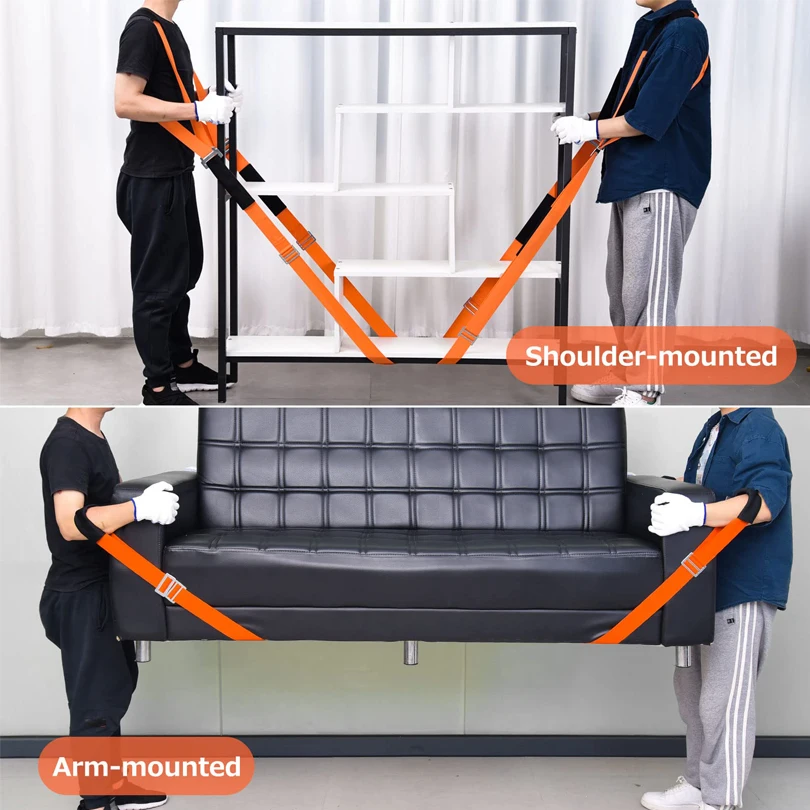 Shoulder-mounted

Arm-mounted