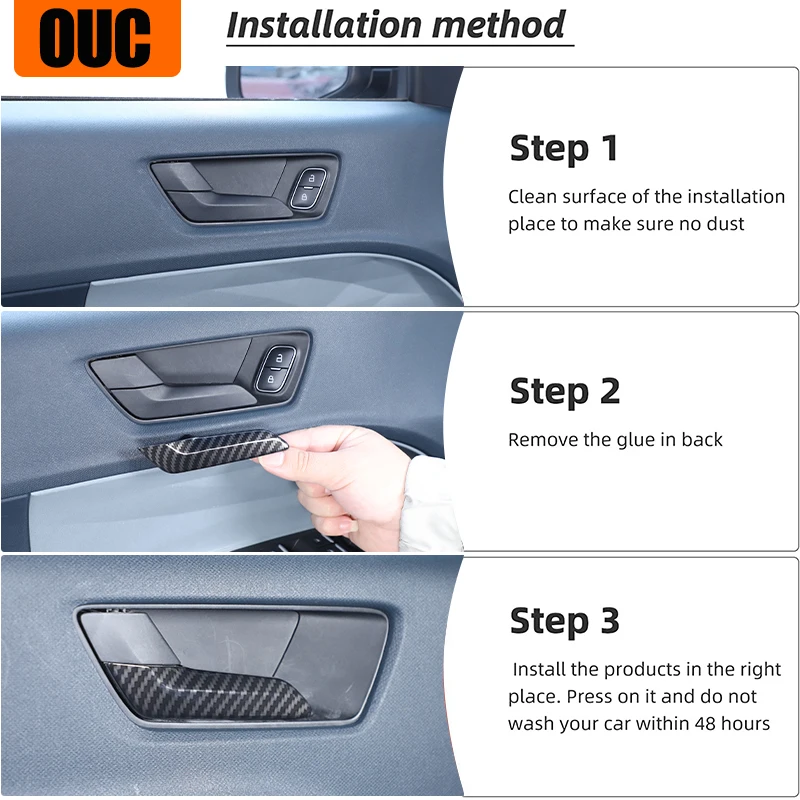 OUC

Installation method

Step 1

Clean surface of the installation place to make sure no dust

Step 2

Remove the glue in back

Step 3

Install the products in the right place. Press on it and do not wash your car within 48 hours