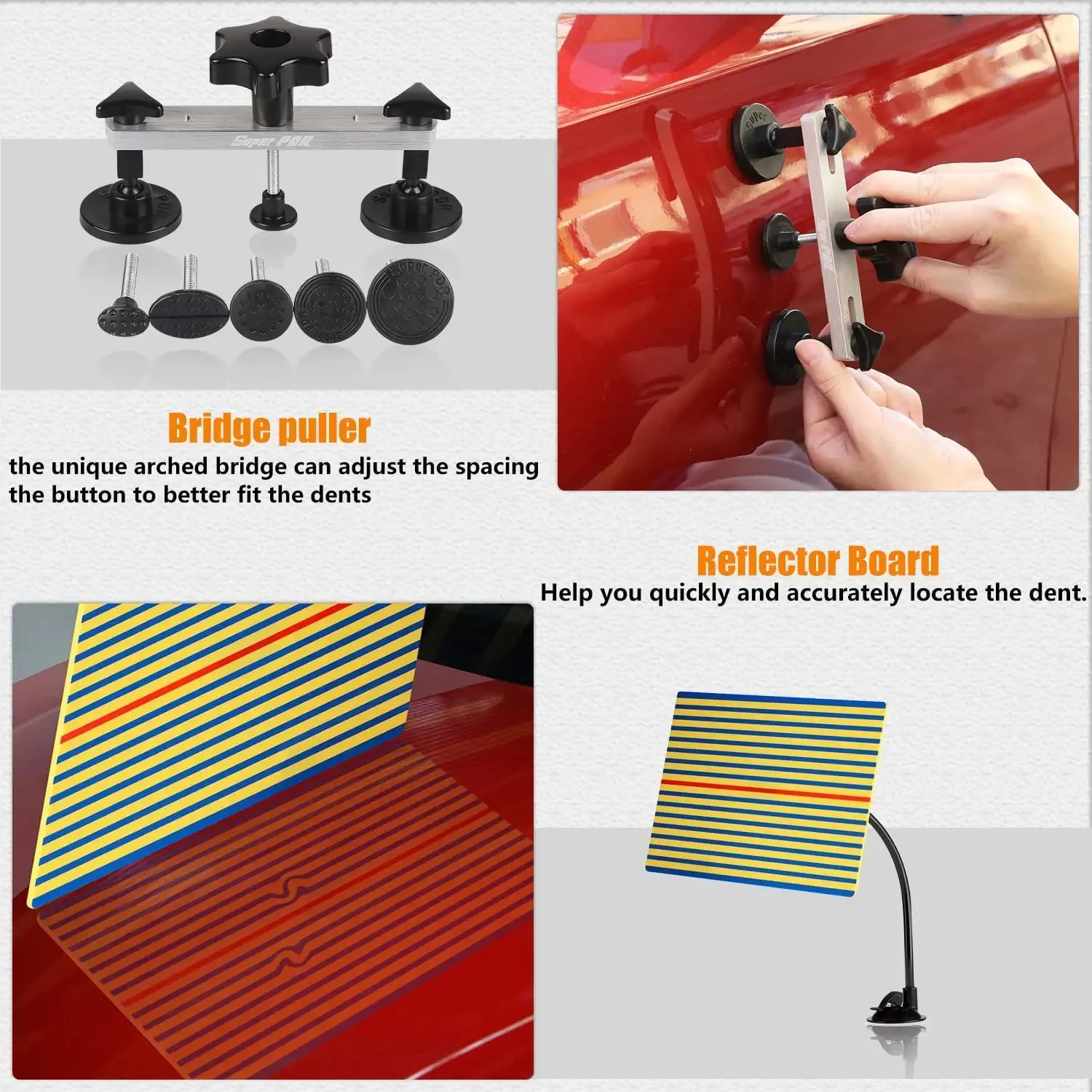 Super PDR

Super PDR

Bridge puller
the unique arched bridge can adjust the spacing the button to better fit the dents

Reflector Board
Help you quickly and accurately locate the dent.