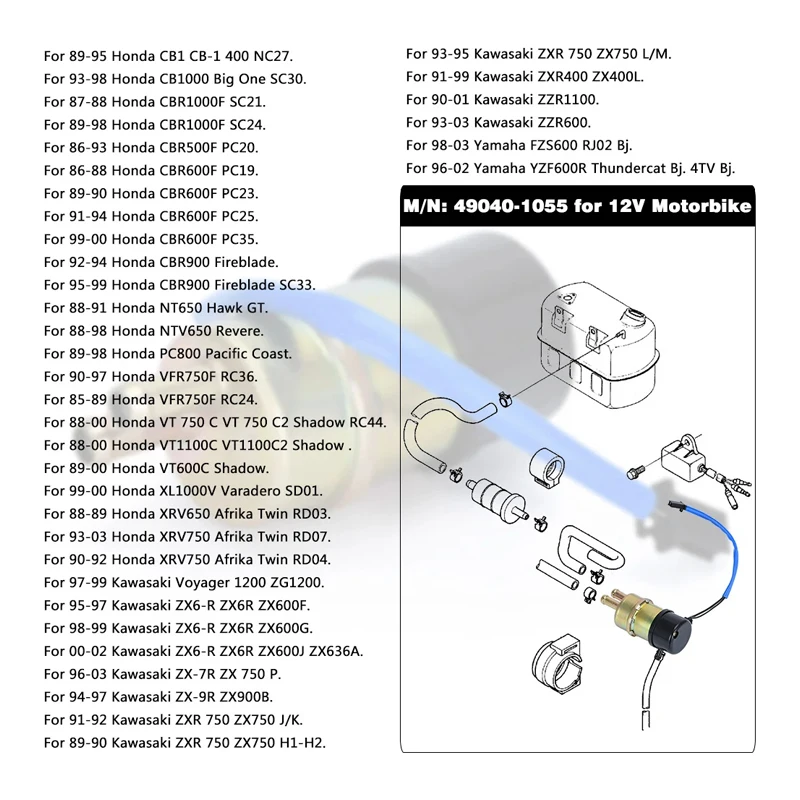 For 89-95 Honda CB1 CB-1 400 NC27.
For 93-98 Honda CB1000 Big One SC30.
For 87-88 Honda CBR1000F SC21.
For 89-98 Honda CBR1000F SC24.
For 86-93 Honda CBR500F PC20.
For 86-88 Honda CBR600F PC19.
For 89-90 Honda CBR600F PC23.
For 91-94 Honda CBR600F PC25.
For 99-00 Honda CBR600F PC35.
For 92-94 Honda CBR900 Fireblade.
For 95-99 Honda CBR900 Fireblade SC33.
For 88-91 Honda NT650 Hawk GT.
For 88-98 Honda NTV650 Revere.
For 89-98 Honda PC800 Pacific Coast.
For 90-97 Honda VFR750F RC36.
For 85-89 Honda VFR750F RC24.
For 88-00 Honda VT 750 C VT 750 C2 Shadow RC44.
For 88-00 Honda VT1100C VT1100C2 Shadow .
For 89-00 Honda VT600C Shadow.
For 99-00 Honda XL1000V Varadero SD01.
For 88-89 Honda XRV650 Afrika Twin RD03.
For 93-03 Honda XRV750 Afrika Twin RD07.
For 90-92 Honda XRV750 Afrika Twin RD04.
For 97-99 Kawasaki Voyager 1200 ZG1200.
For 95-97 Kawasaki ZX6-R ZX6R ZX600F.
For 98-99 Kawasaki ZX6-R ZX6R ZX600G.
For 00-02 Kawasaki ZX6-R ZX6R ZX600J ZX636A.
For 96-03 Kawasaki ZX-7R ZX 750 P.
For 94-97 Kawasaki ZX-9R ZX900B.
For 91-92 Kawasaki ZXR 750 ZX750 J/K.
For 89-90 Kawasaki ZXR 750 ZX750 H1-H2.
For 93-95 Kawasaki ZXR 750 ZX750 L/M.
For 91-99 Kawasaki ZXR400 ZX400L.
For 90-01 Kawasaki ZZR1100.
For 93-03 Kawasaki ZZR600.
For 98-03 Yamaha FZS600 RJ02 Bj.
For 96-02 Yamaha YZF600R Thundercat Bj. 4TV Bj.

M/N: 49040-1055 for 12V Motorbike