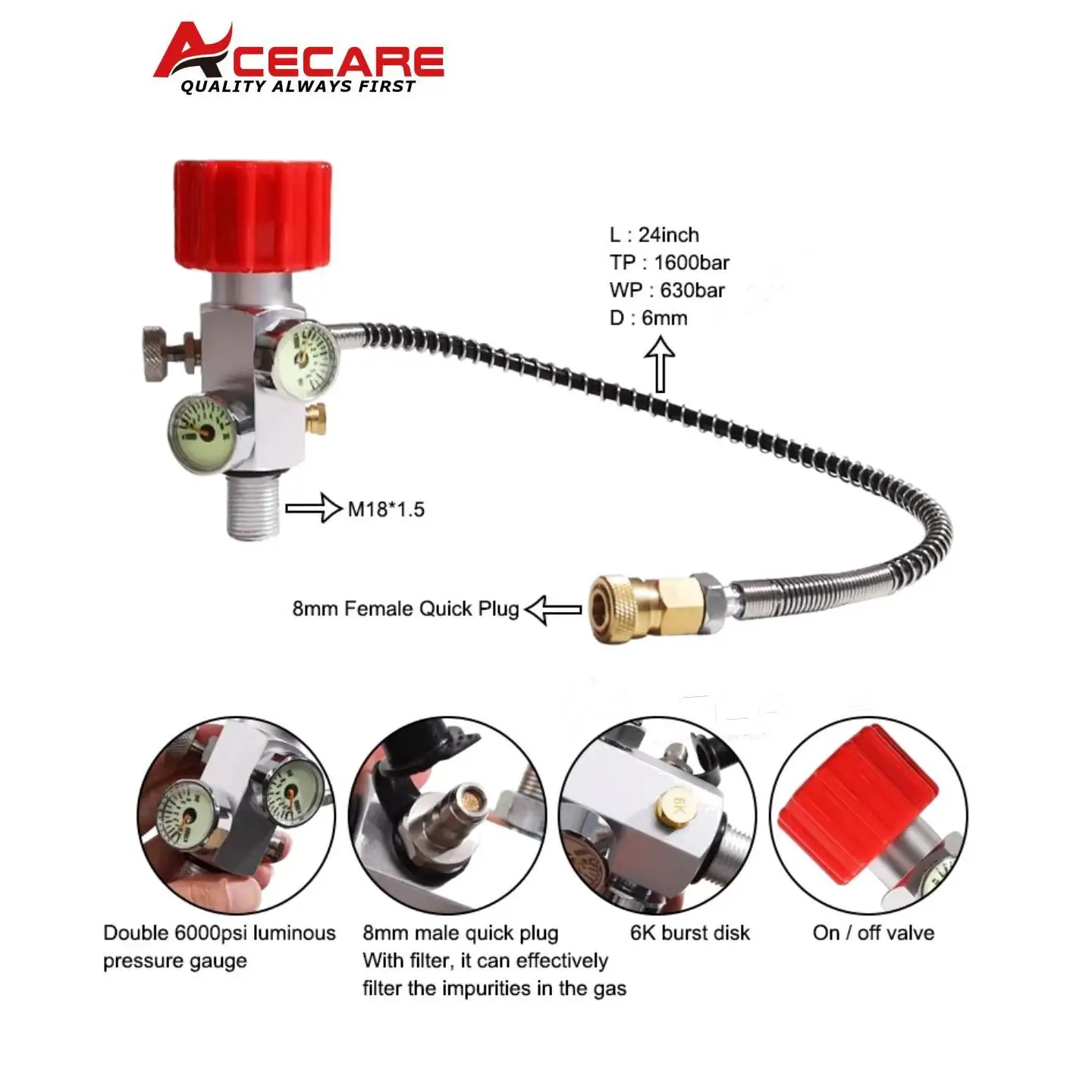 ACECARE
QUALITY ALWAYS FIRST

L : 24inch
TP : 1600bar
WP : 630bar
D : 6mm

M18*1.5

8mm Female Quick Plug

6K

Double 6000psi luminous pressure gauge

8mm male quick plug
With filter, it can effectively filter the impurities in the gas

6K burst disk

On / off valve